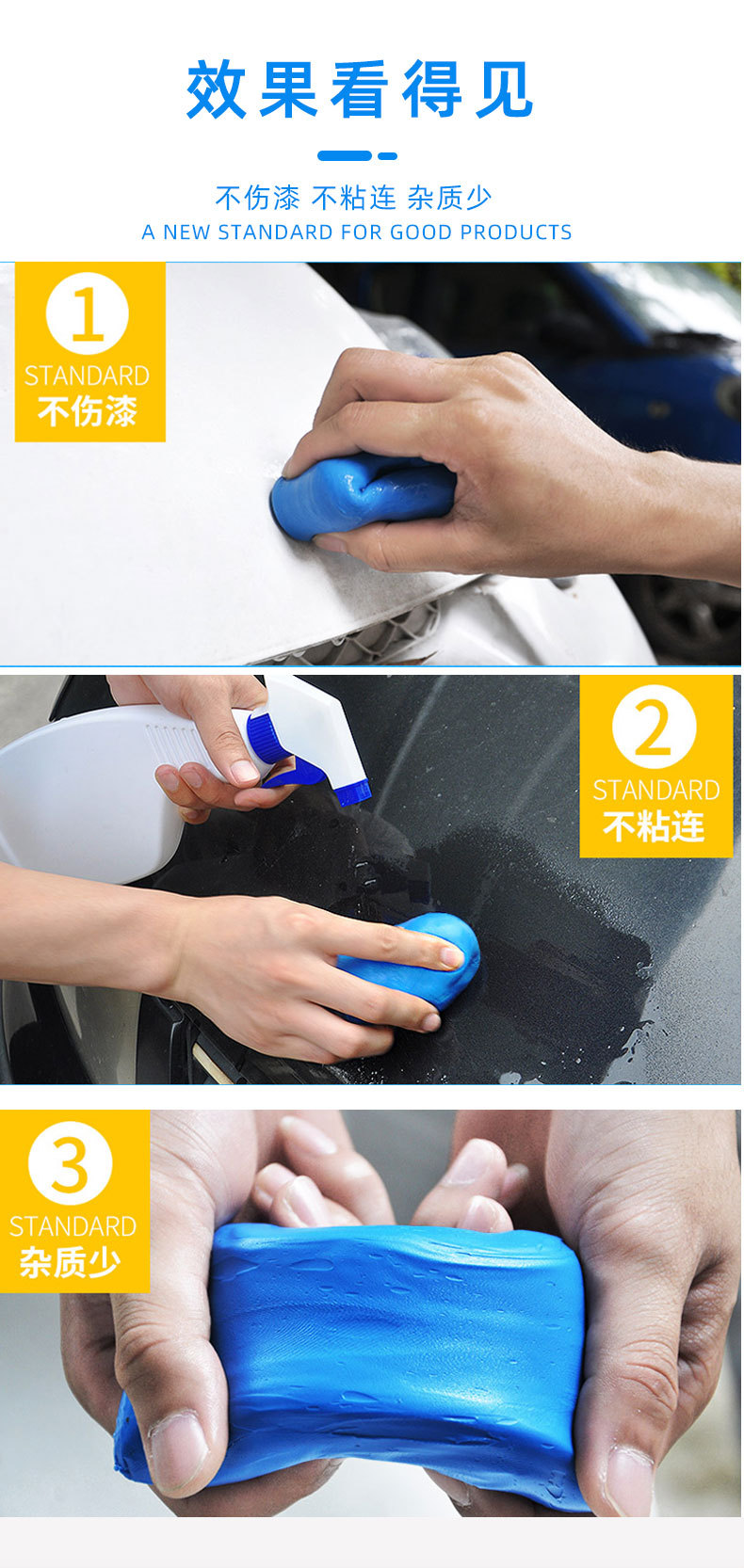 效果看得见

不伤漆 不粘连 杂质少
A NEW STANDARD FOR GOOD PRODUCTS

1
STANDARD
不伤漆

2
STANDARD
不粘连

3
STANDARD
杂质少