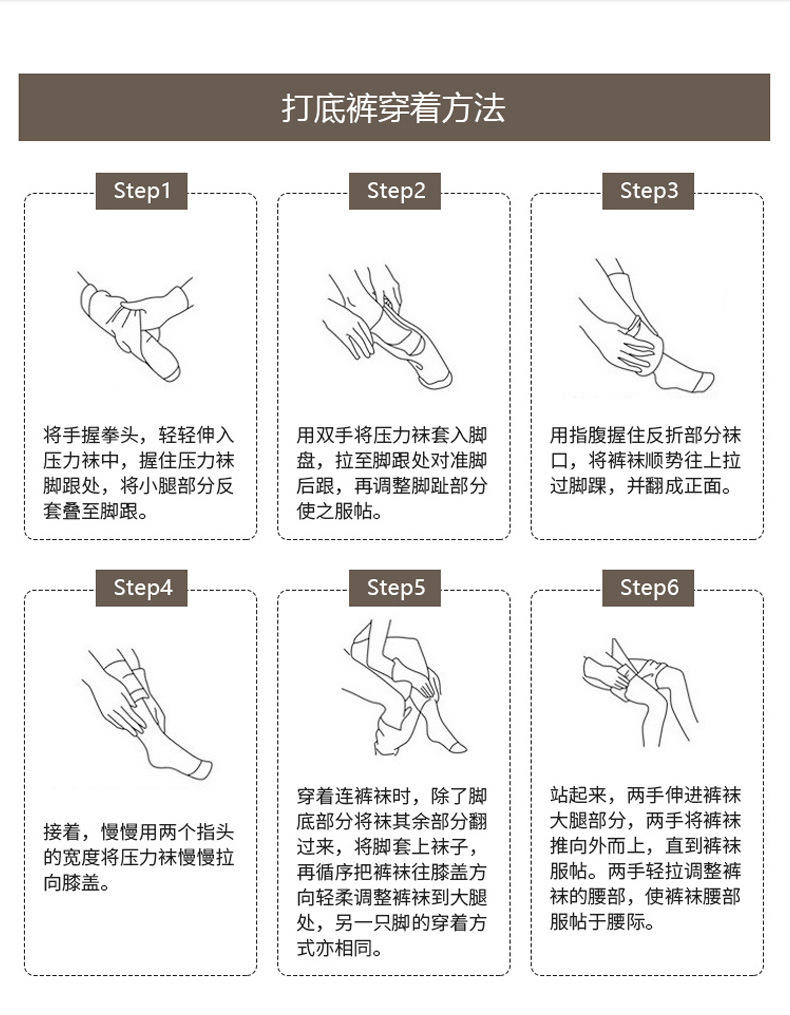 打底裤穿着方法

Step1

将手握拳头，轻轻伸入压力袜中，握住压力袜脚跟处，将小腿部分反套叠至脚跟。

Step2

用双手将压力袜套入脚盘，拉至脚跟处对准脚后跟，再调整脚趾部分使之服帖。

Step3

用指腹握住反折部分袜口，将裤袜顺势往上拉过脚踝，并翻成正面。

Step4

接着，慢慢用两个指头的宽度将压力袜慢慢拉向膝盖。

Step5

穿着连裤袜时，除了脚底部分将袜其余部分翻过来，将脚套上袜子，再循序把裤袜往膝盖方向轻柔调整裤袜到大腿处，另一只脚的穿着方式亦相同。

Step6

站起来，两手伸进裤袜大腿部分，两手将裤袜推向外而上，直到裤袜服帖。两手轻拉调整裤袜的腰部，使裤袜腰部服帖于腰际。