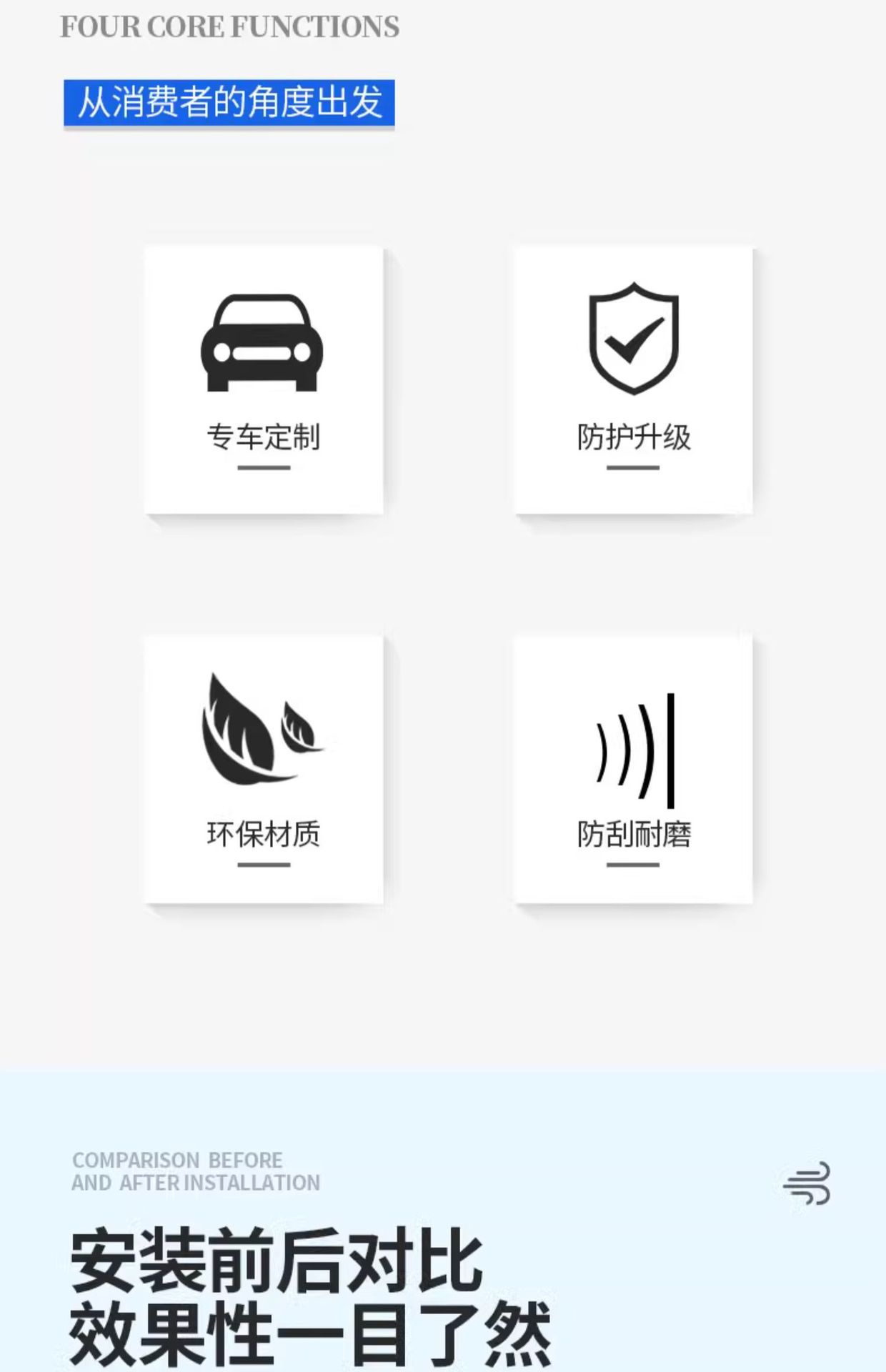 FOUR CORE FUNCTIONS

从消费者的角度出发

专车定制

防护升级

环保材质

防刮耐磨

COMPARISON BEFORE
AND AFTER INSTALLATION

安装前后对比
效果性一目了然