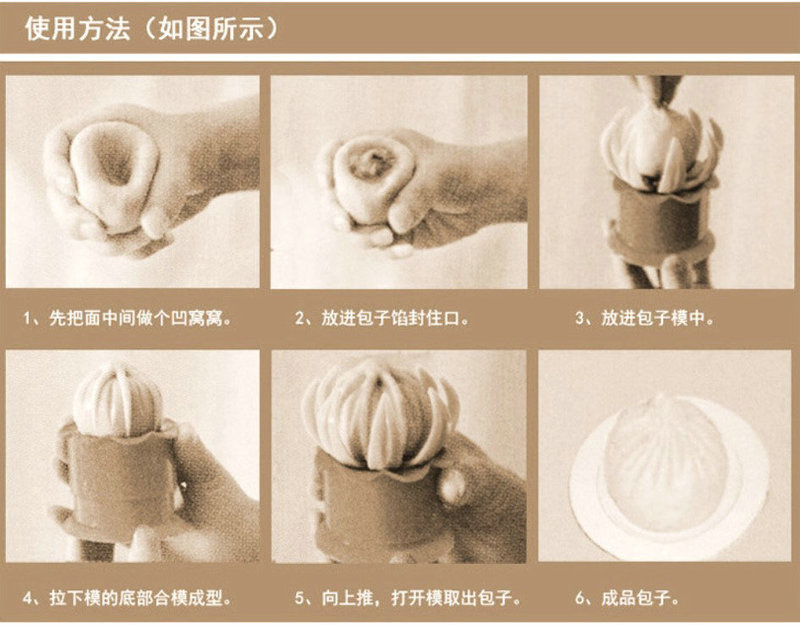 使用方法（如图所示）

1、先把面中间做个凹窝窝。

2、放进包子馅封住口。

3、放进包子模中。

4、拉下模的底部合模成型。

5、向上推，打开模取出包子。

6、成品包子。