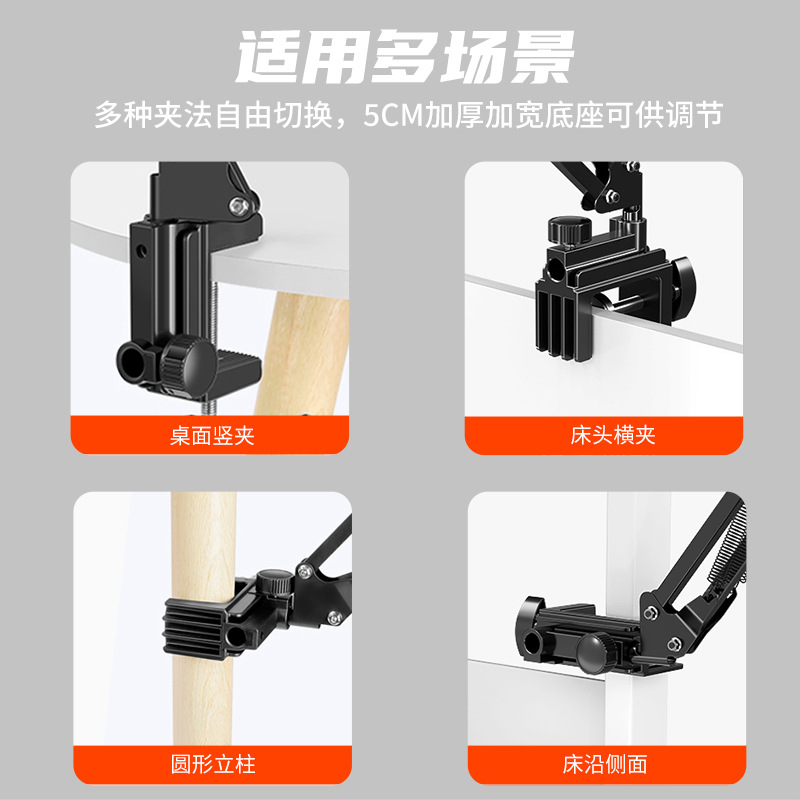 适用多场景

多种夹法自由切换，5CM加厚加宽底座可供调节

桌面竖夹

床头横夹

圆形立柱

床沿侧面