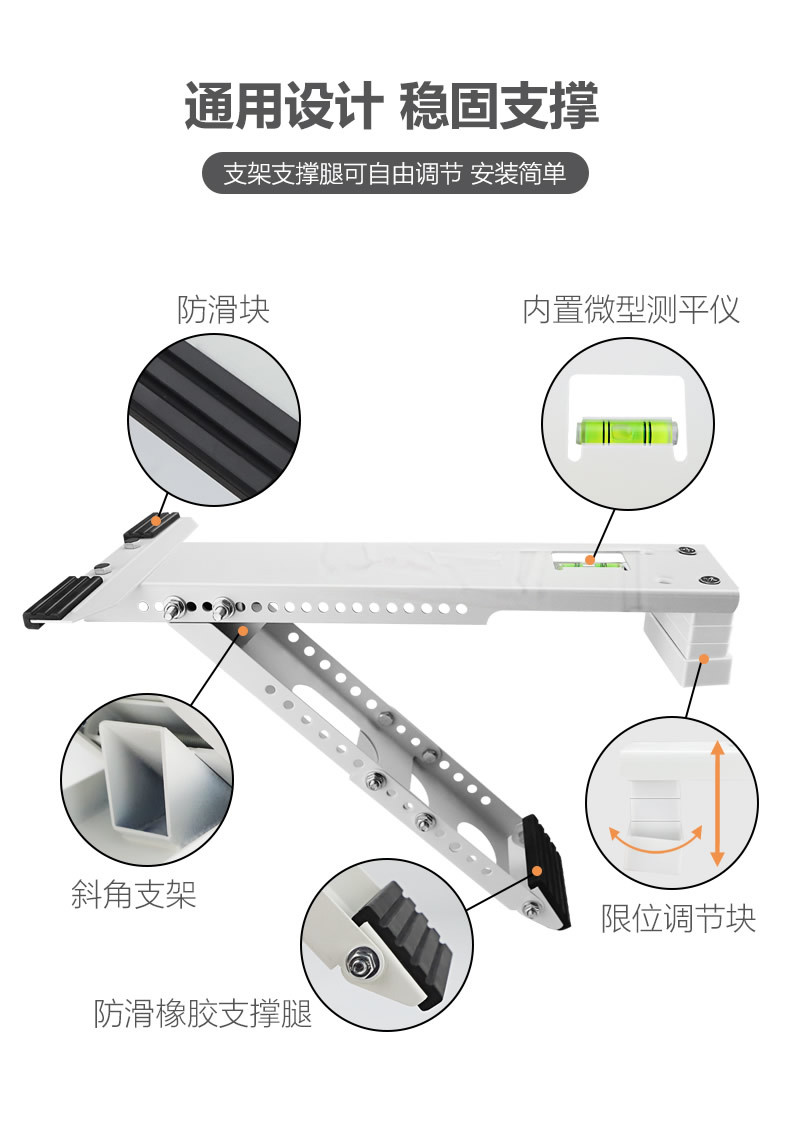 通用设计 稳固支撑

支架支撑腿可自由调节 安装简单

防滑块

内置微型测平仪

斜角支架

限位调节块

防滑橡胶支撑腿