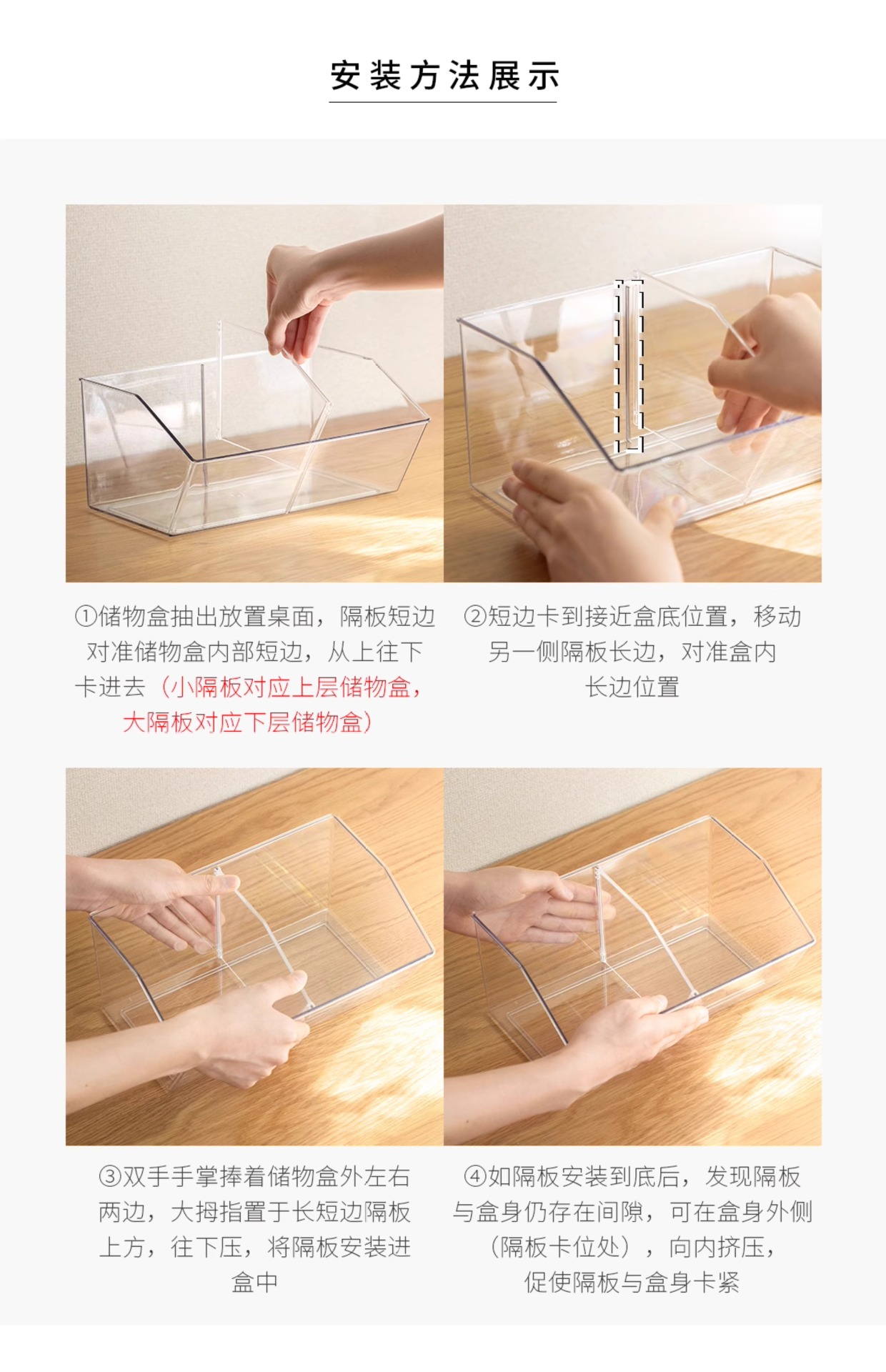 安装方法展示

①储物盒抽出放置桌面，隔板短边对准储物盒内部短边，从上往下卡进去（小隔板对应上层储物盒，大隔板对应下层储物盒）

②短边卡到接近盒底位置，移动另一侧隔板长边，对准盒内长边位置

③双手手掌捧着储物盒外左右两边，大拇指置于长短边隔板上方，往下压，将隔板安装进盒中

④如隔板安装到底后，发现隔板与盒身仍存在间隙，可在盒身外侧（隔板卡位处），向内挤压，促使隔板与盒身卡紧