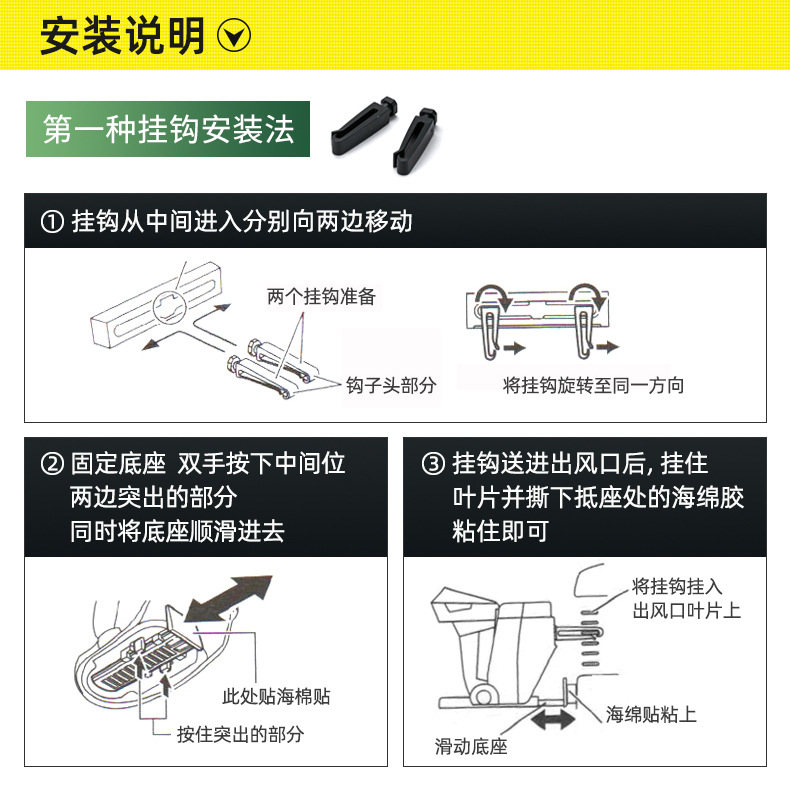 安装说明

第一种挂钩安装法

① 挂钩从中间进入分别向两边移动

两个挂钩准备

钩子头部分

将挂钩旋转至同一方向

② 固定底座 双手按下中间位两边突出的部分同时将底座顺滑进去

此处贴海棉贴

按住突出的部分

③ 挂钩送进出风口后, 挂住叶片并撕下抵座处的海绵胶粘住即可

将挂钩挂入出风口叶片上

海绵贴粘上

滑动底座