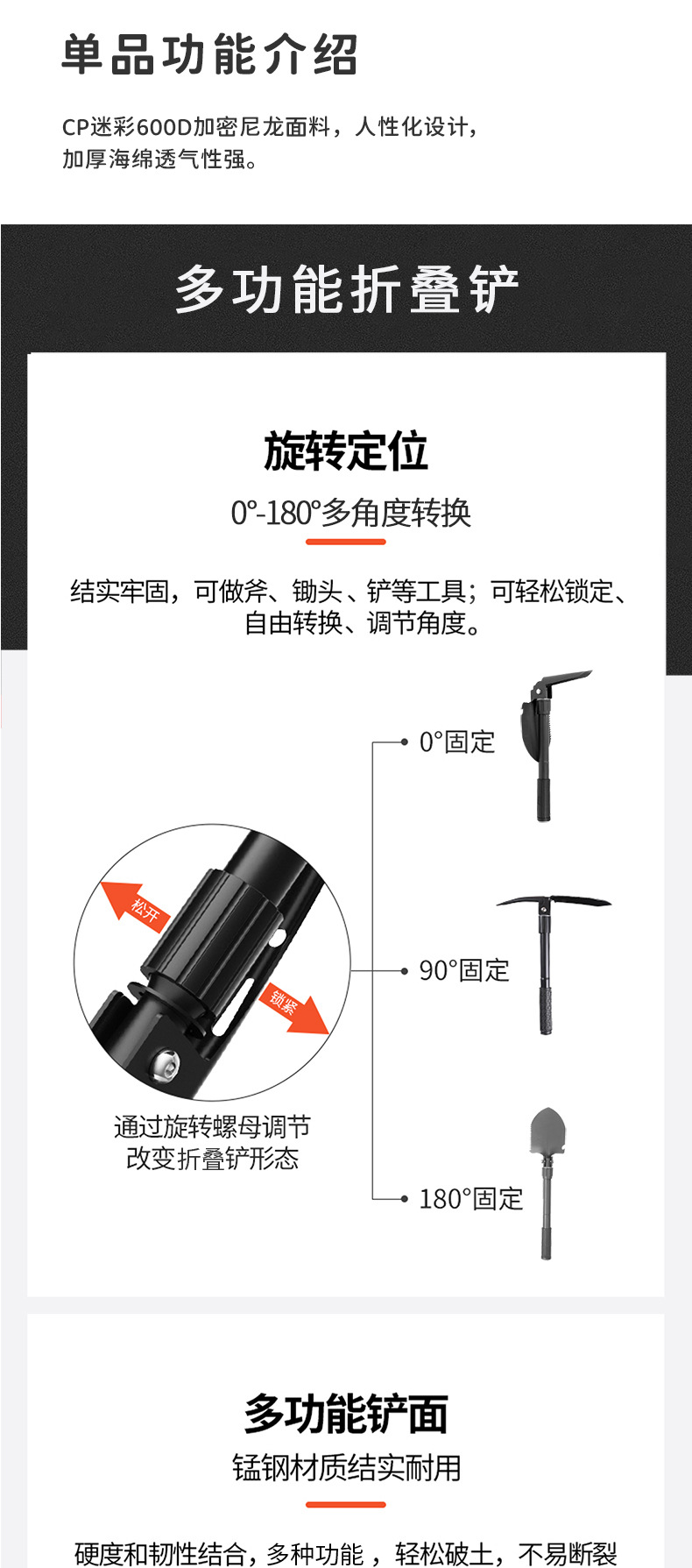 单品功能介绍

CP迷彩600D加密尼龙面料，人性化设计，加厚海绵透气性强。

多功能折叠铲

旋转定位

0°-180°多角度转换

结实牢固，可做斧、锄头、铲等工具；可轻松锁定、自由转换、调节角度。

松开

锁紧

通过旋转螺母调节改变折叠铲形态

0°固定

90°固定

180°固定

多功能铲面

锰钢材质结实耐用

硬度和韧性结合，多种功能，轻松破土，不易断裂