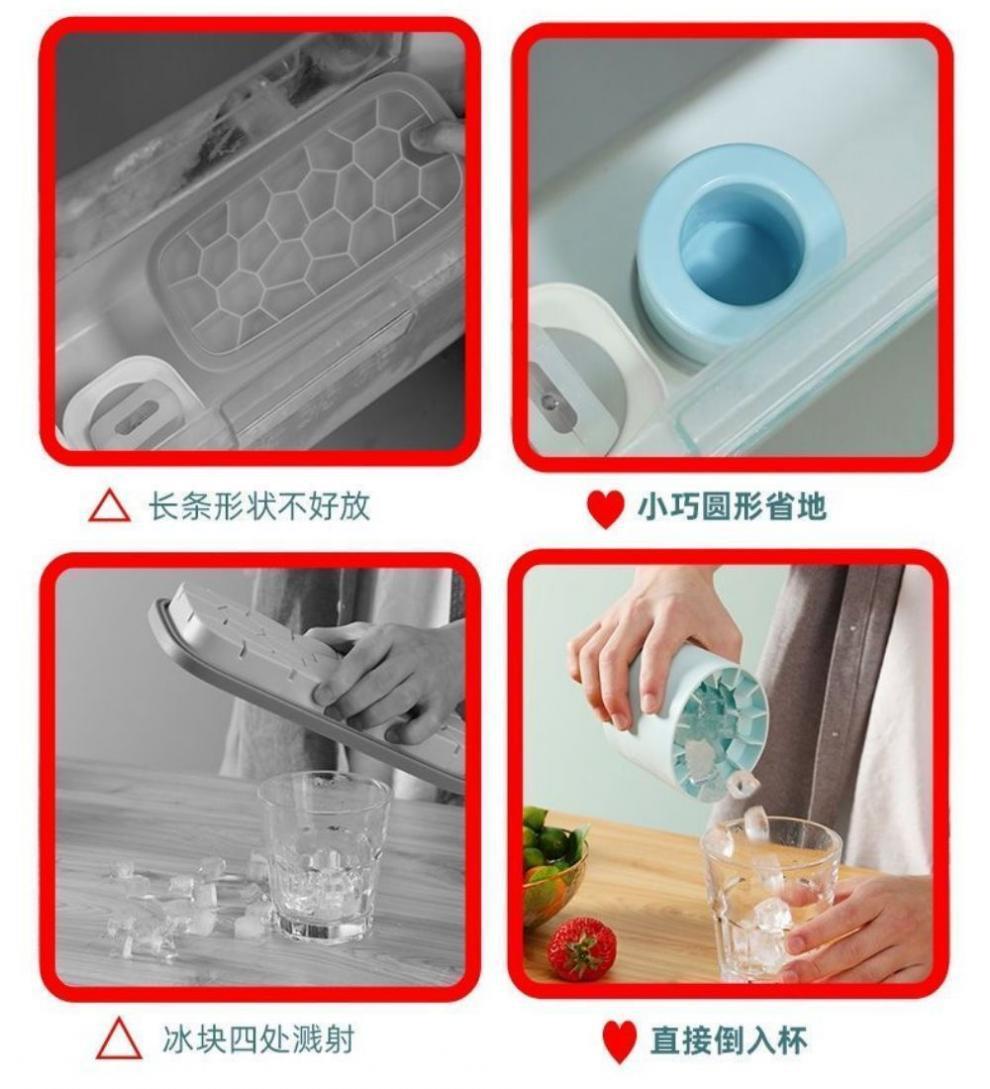 △ 长条形状不好放

♥ 小巧圆形省地

△ 冰块四处溅射

♥ 直接倒入杯