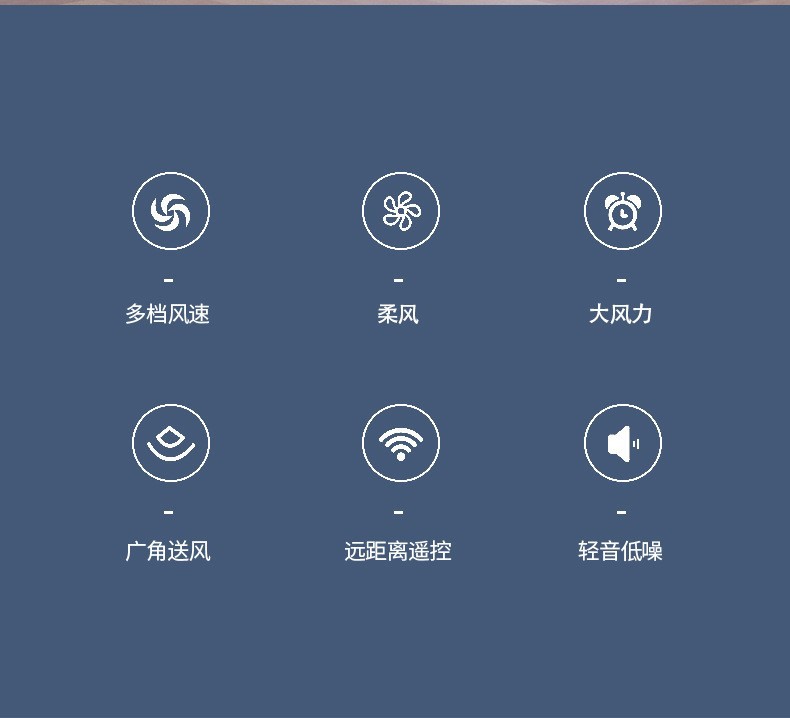 -
多档风速

-
柔风

-
大风力

-
广角送风

-
远距离遥控

-
轻音低噪