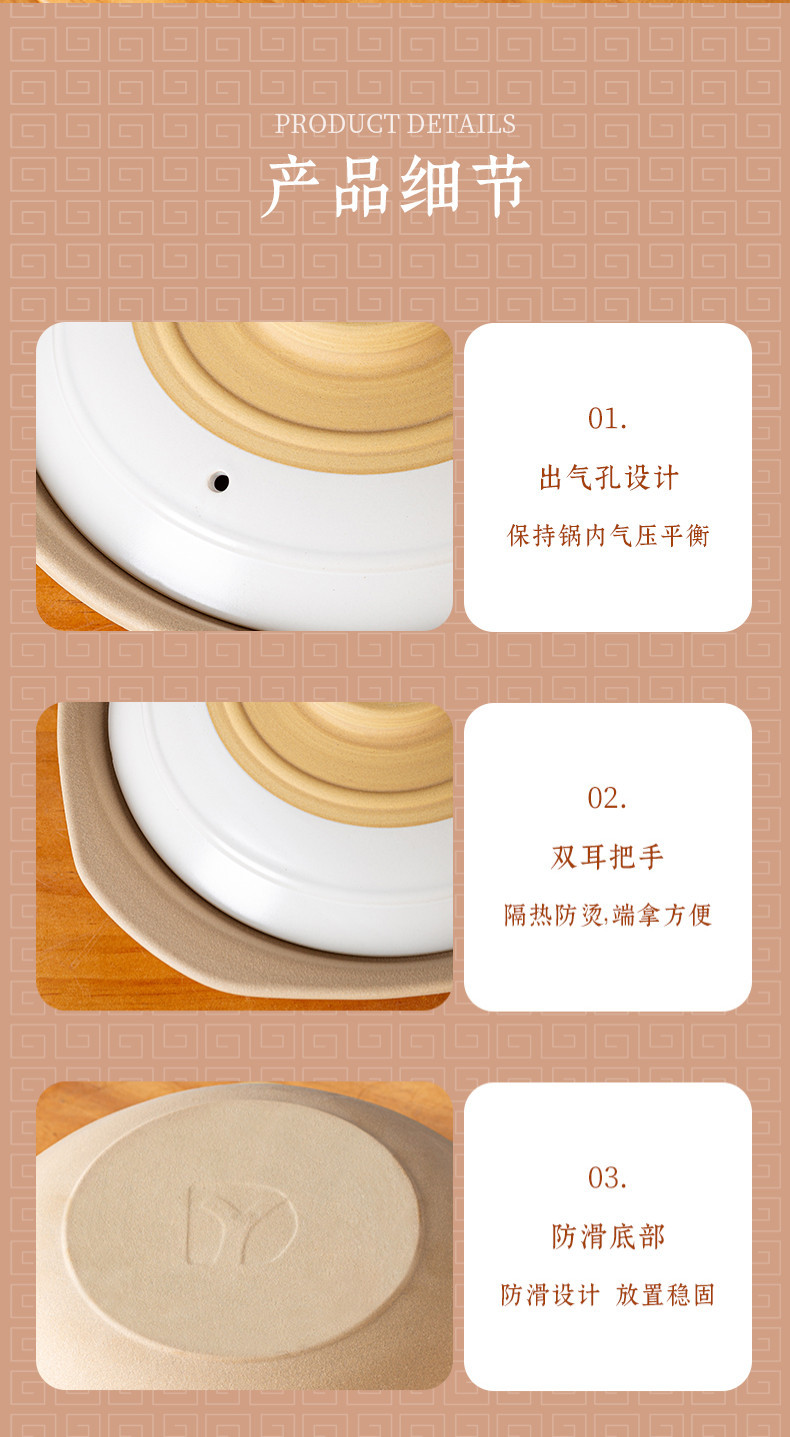 PRODUCT DETAILS
产品细节

01.
出气孔设计
保持锅内气压平衡

02.
双耳把手
隔热防烫,端拿方便

03.
防滑底部
防滑设计 放置稳固