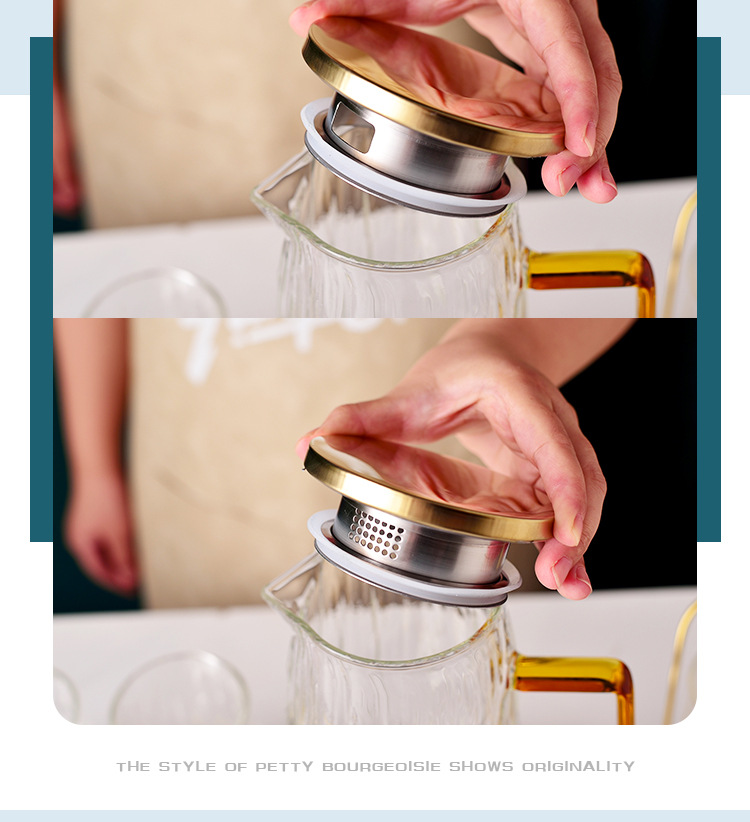 THE STYLE OF PETTY BOURGEOISIE SHOWS ORIGINALITY