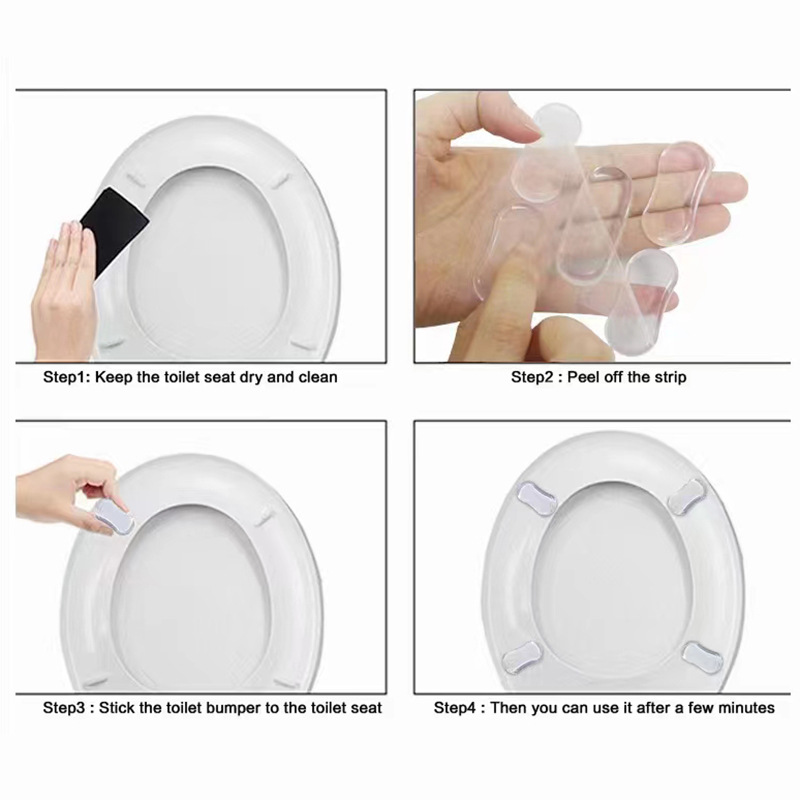 Step1: Keep the toilet seat dry and clean

Step2 : Peel off the strip

Step3 : Stick the toilet bumper to the toilet seat

Step4 : Then you can use it after a few minutes