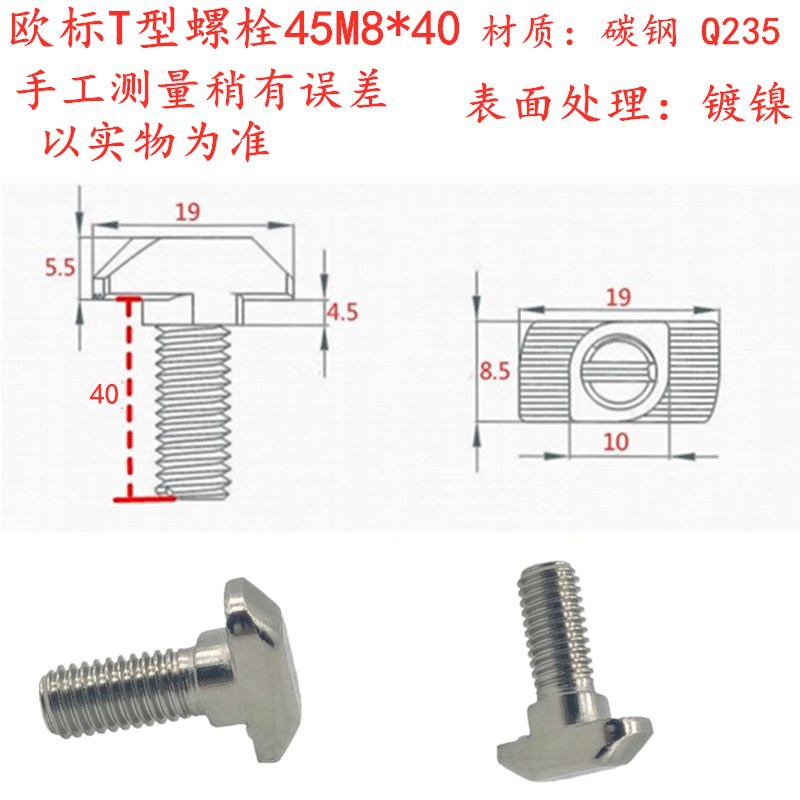 欧标T型螺栓45M8*40 材质：碳钢 Q235

手工测量稍有误差
以实物为准

表面处理：镀镍

19
5.5
4.5
40

19
8.5
10