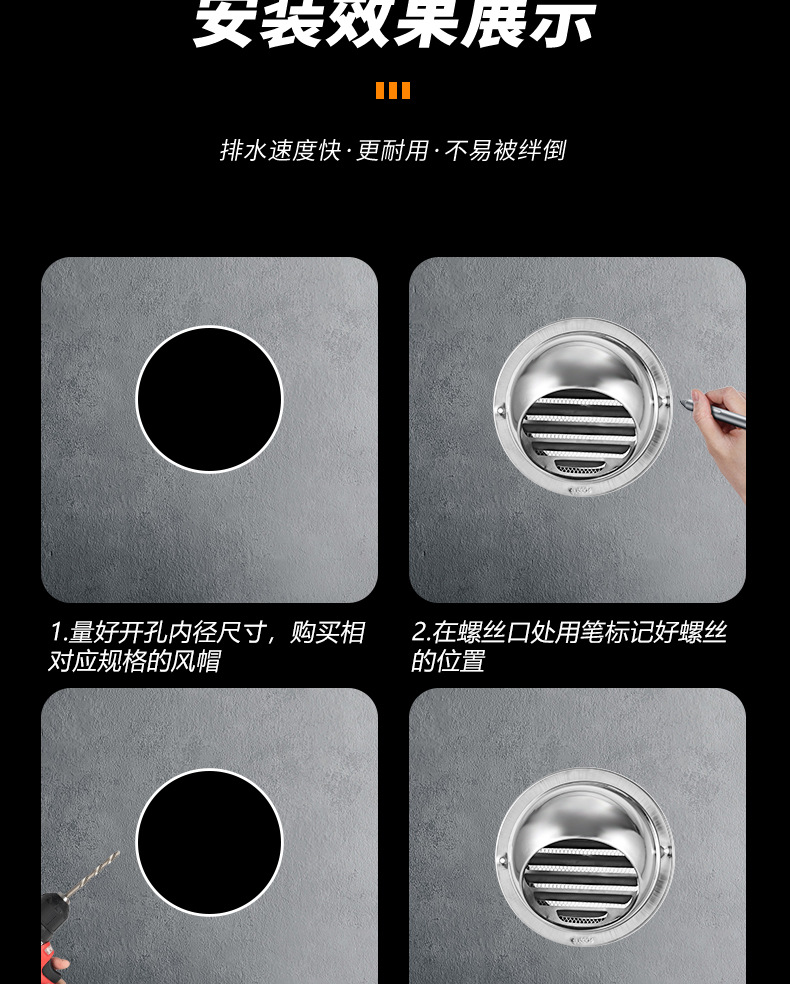 安装效果展示

排水速度快·更耐用·不易被绊倒

1.量好开孔内径尺寸，购买相对应规格的风帽

2.在螺丝口处用笔标记好螺丝的位置