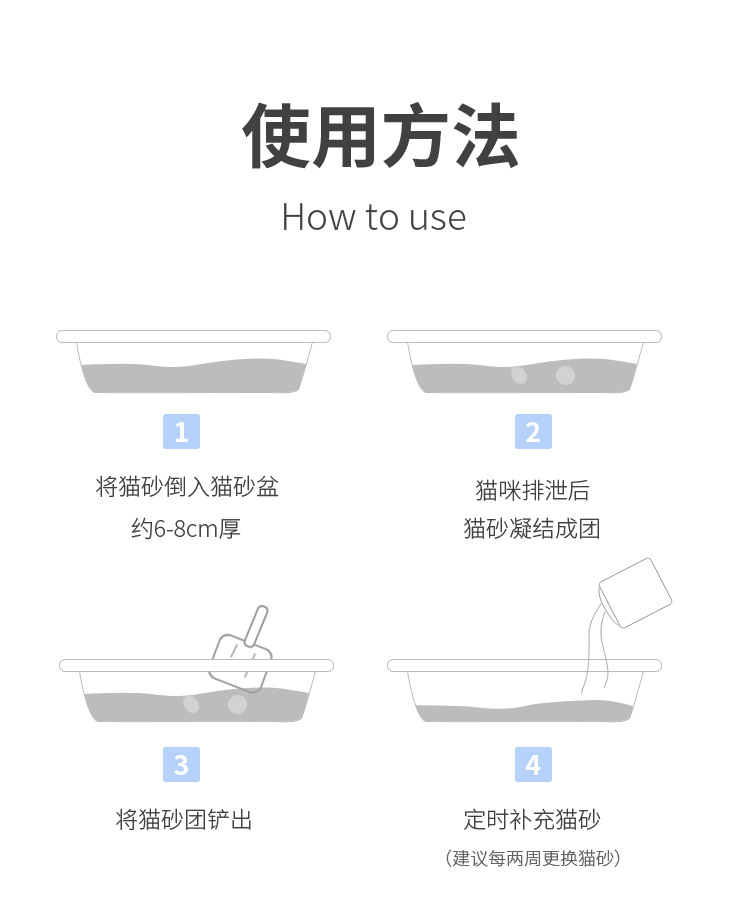 使用方法

How to use

1

将猫砂倒入猫砂盆
约6-8cm厚

2

猫咪排泄后
猫砂凝结成团

3

将猫砂团铲出

4

定时补充猫砂
（建议每两周更换猫砂）