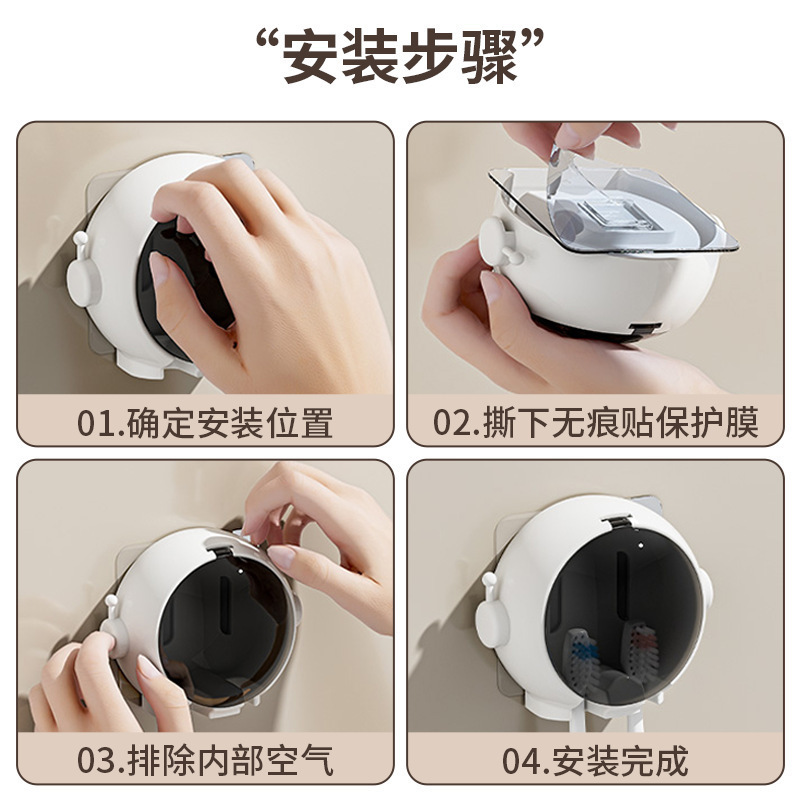 “安装步骤”

01.确定安装位置

02.撕下无痕贴保护膜

03.排除内部空气

04.安装完成