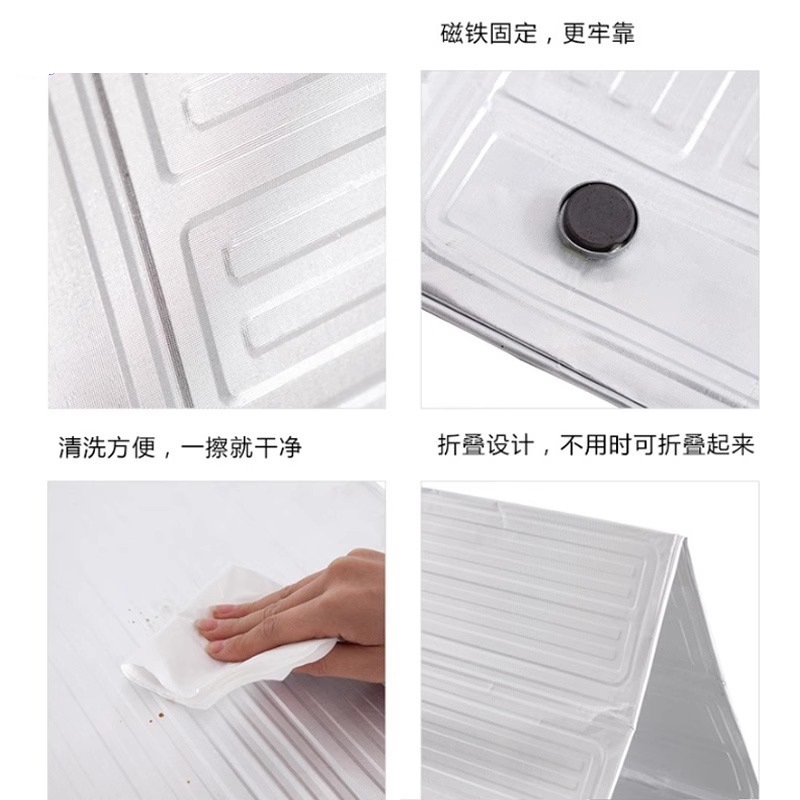 磁铁固定，更牢靠

清洗方便，一擦就干净

折叠设计，不用时可折叠起来