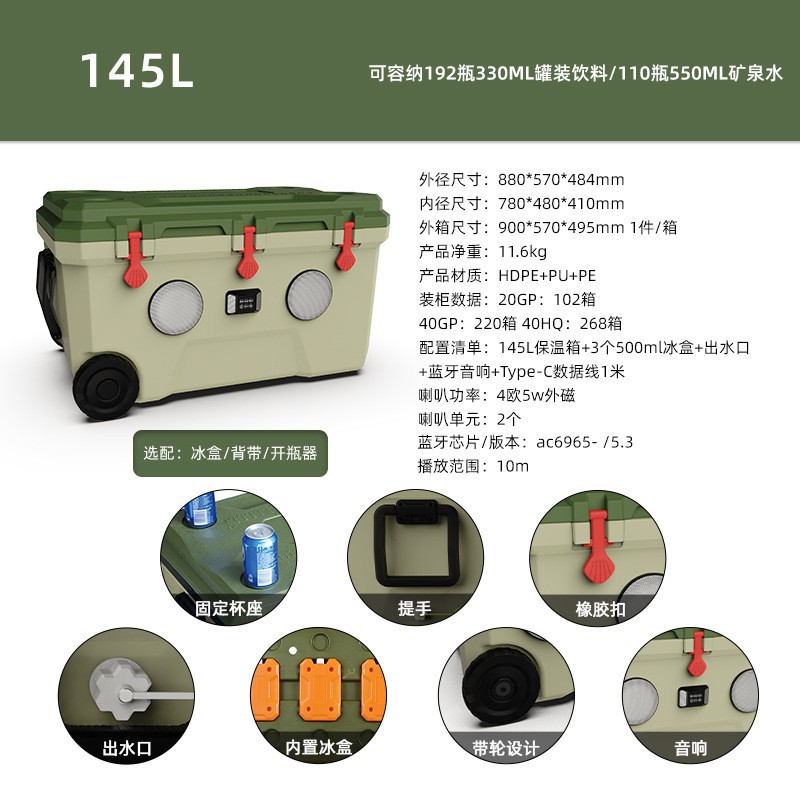 145L

可容纳192瓶330ML罐装饮料/110瓶550ML矿泉水

外径尺寸：880*570*484mm
内径尺寸：780*480*410mm
外箱尺寸：900*570*495mm 1件/箱
产品净重：11.6kg
产品材质：HDPE+PU+PE
装柜数据：20GP：102箱
40GP：220箱 40HQ：268箱
配置清单：145L保温箱+3个500ml冰盒+出水口+蓝牙音响+Type-C数据线1米
喇叭功率：4欧5w外磁
喇叭单元：2个
蓝牙芯片/版本：ac6965- /5.3
播放范围：10m

选配：冰盒/背带/开瓶器

固定杯座

提手

橡胶扣

出水口

内置冰盒

带轮设计

音响