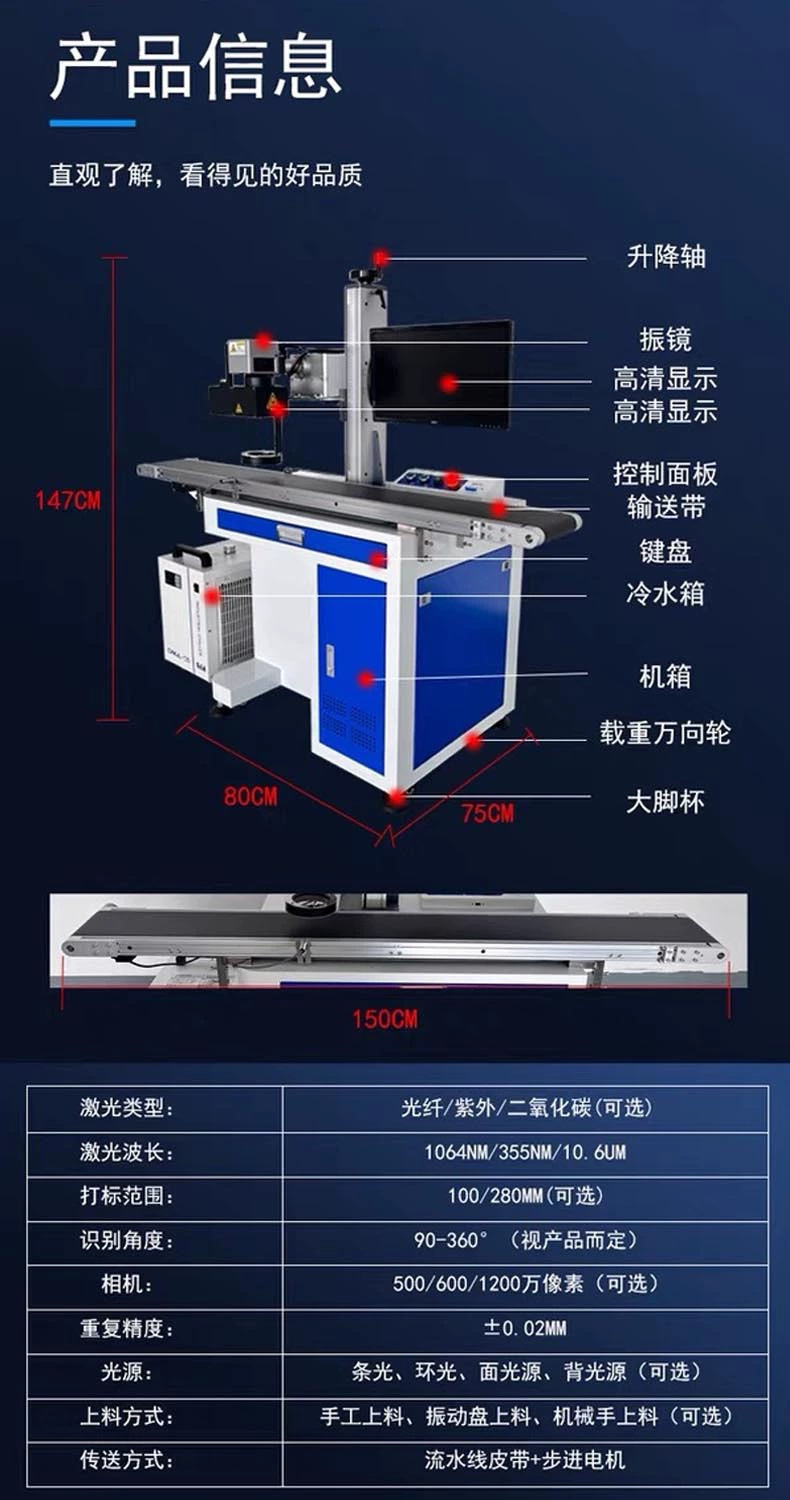 产品信息

直观了解，看得见的好品质

升降轴
振镜
高清显示
高清显示
控制面板
输送带
键盘
冷水箱
机箱
载重万向轮
大脚杯

147CM
80CM
75CM

150CM

| 激光类型: | 光纤/紫外/二氧化碳(可选) |
|---|---|
| 激光波长: | 1064NM/355NM/10.6UM |
| 打标范围: | 100/280MM(可选) |
| 识别角度: | 90-360° (视产品而定) |
| 相机: | 500/600/1200万像素（可选） |
| 重复精度: | ±0.02MM |
| 光源: | 条光、环光、面光源、背光源（可选） |
| 上料方式: | 手工上料、振动盘上料、机械手上料（可选） |
| 传送方式: | 流水线皮带+步进电机 |