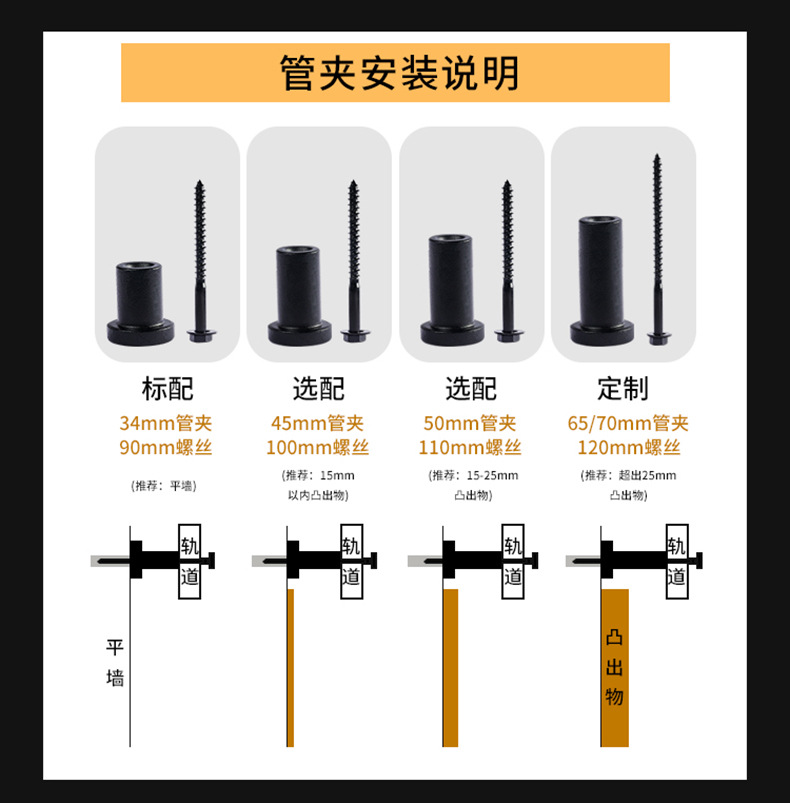 管夹安装说明

标配
34mm管夹
90mm螺丝
(推荐：平墙)

选配
45mm管夹
100mm螺丝
(推荐：15mm以内凸出物)

选配
50mm管夹
110mm螺丝
(推荐：15-25mm凸出物)

定制
65/70mm管夹
120mm螺丝
(推荐：超出25mm凸出物)

轨道
平墙

轨道

轨道

轨道
凸出物