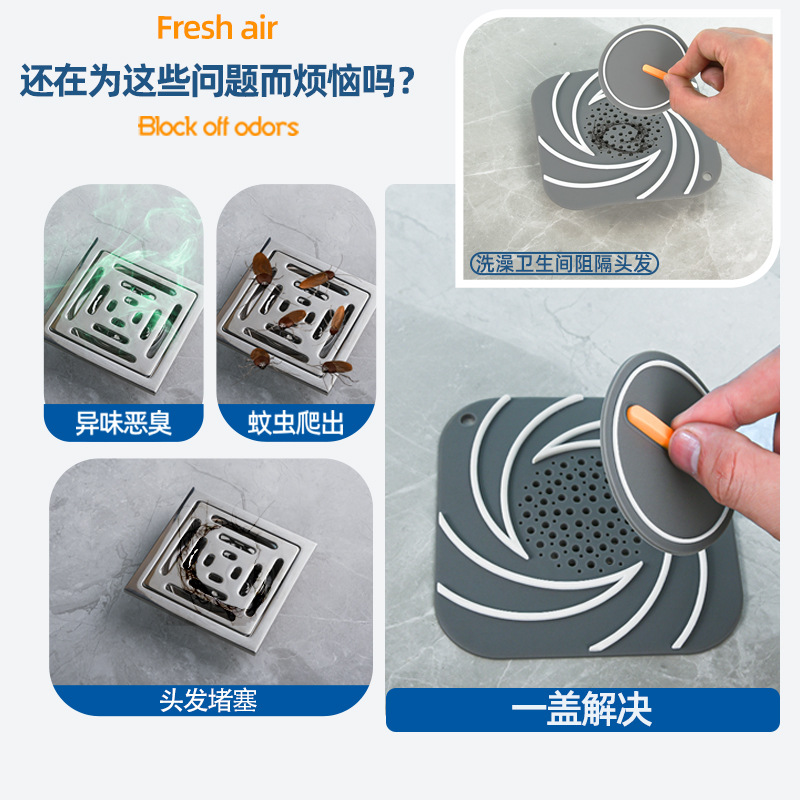 Fresh air
还在为这些问题而烦恼吗？
Block off odors

洗澡卫生间阻隔头发

异味恶臭

蚊虫爬出

头发堵塞

一盖解决