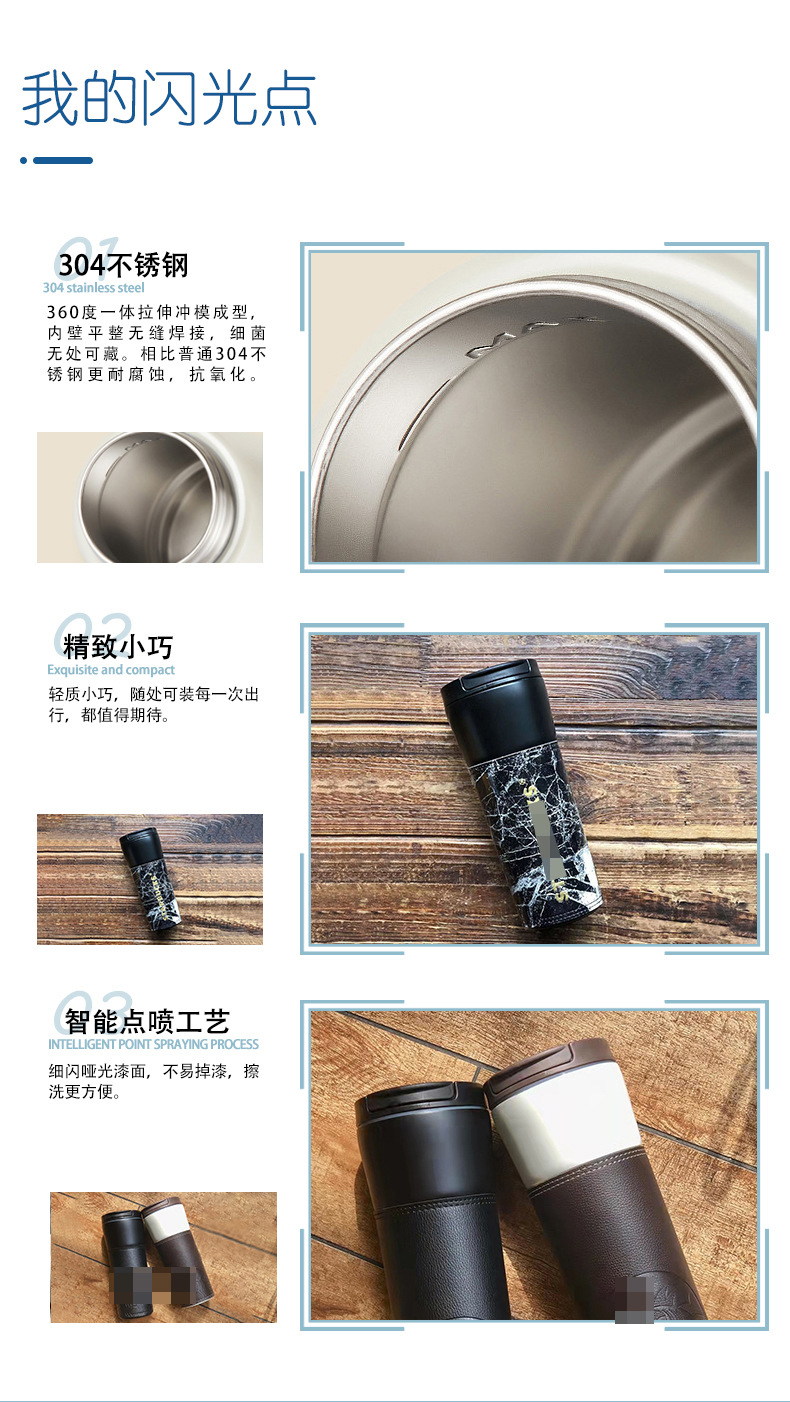 我的闪光点

01
304不锈钢
304 stainless steel
360度一体拉伸冲模成型，内壁平整无缝焊接，细菌无处可藏。相比普通304不锈钢更耐腐蚀，抗氧化。

02
精致小巧
Exquisite and compact
轻质小巧，随处可装每一次出行，都值得期待。

03
智能点喷工艺
INTELLIGENT POINT SPRAYING PROCESS
细闪哑光漆面，不易掉漆，擦洗更方便。