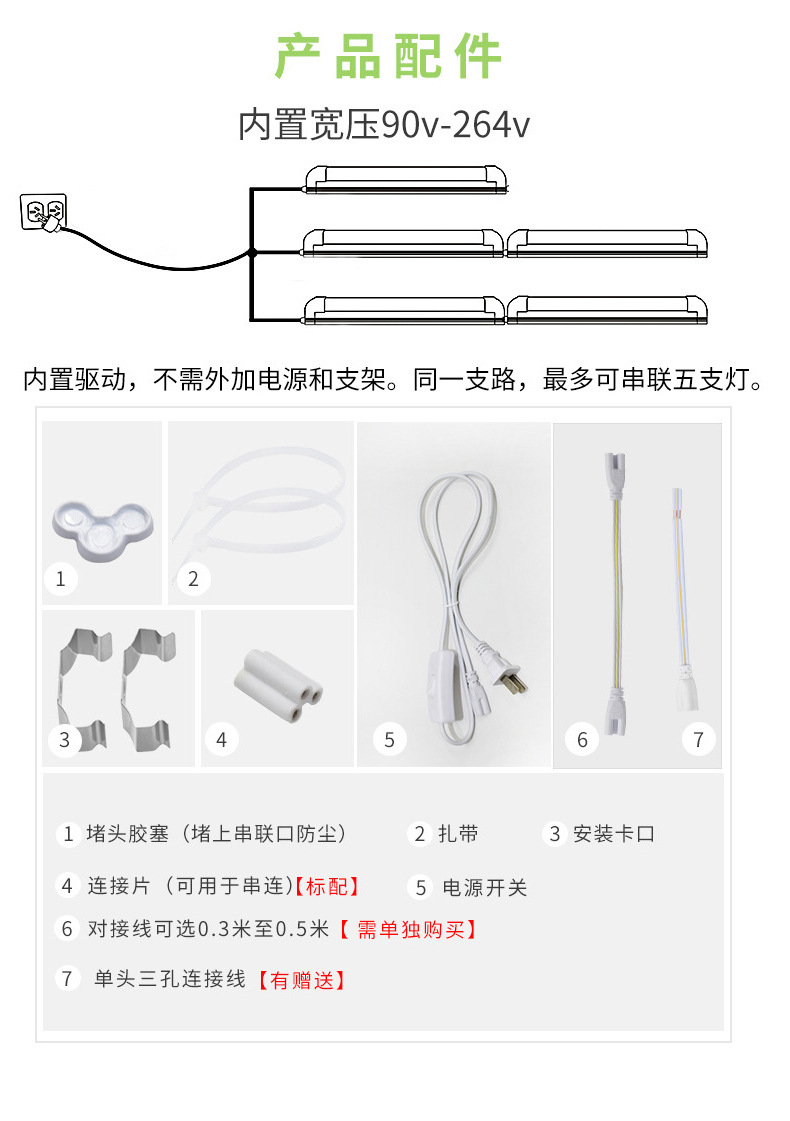 产品配件

内置宽压90v-264v

内置驱动，不需外加电源和支架。同一支路，最多可串联五支灯。

1

2

3

4

5

6

7

1 堵头胶塞（堵上串联口防尘）
2 扎带
3 安装卡口

4 连接片（可用于串连)【标配】
5 电源开关

6 对接线可选0.3米至0.5米【 需单独购买】

7 单头三孔连接线【有赠送】