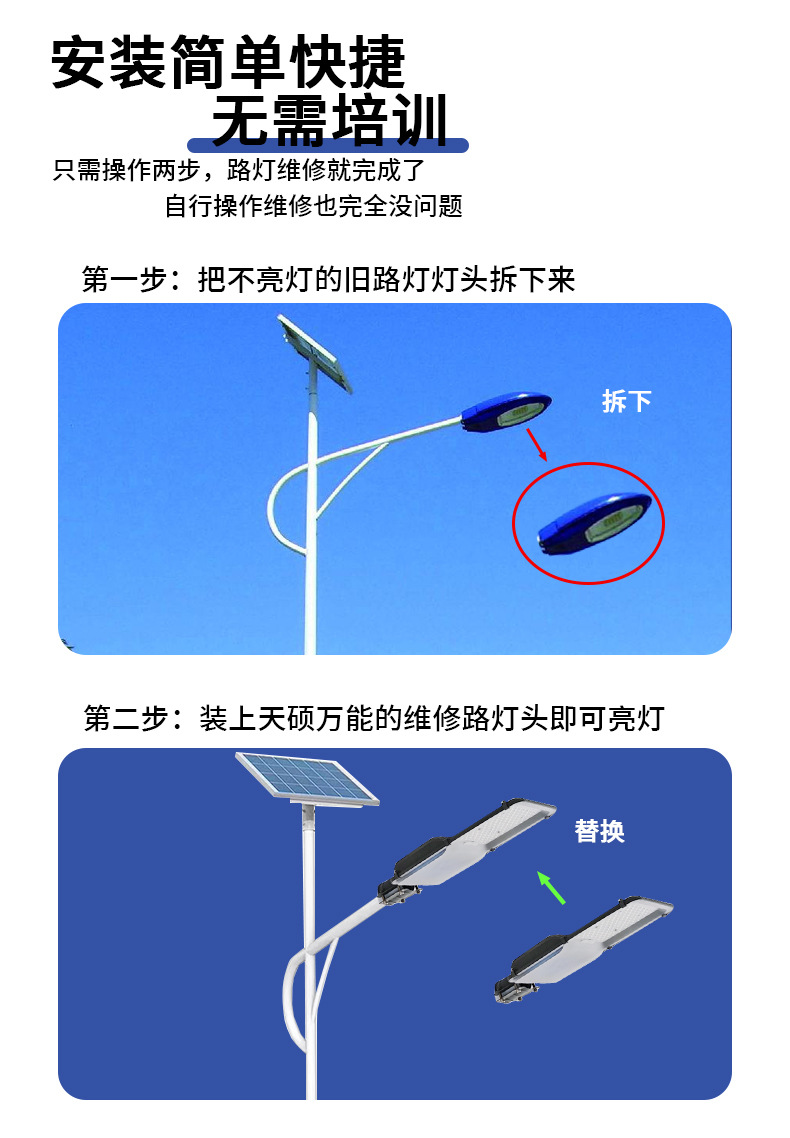 安装简单快捷
无需培训
只需操作两步，路灯维修就完成了
自行操作维修也完全没问题

第一步：把不亮灯的旧路灯灯头拆下来

拆下

第二步：装上天硕万能的维修路灯头即可亮灯

替换