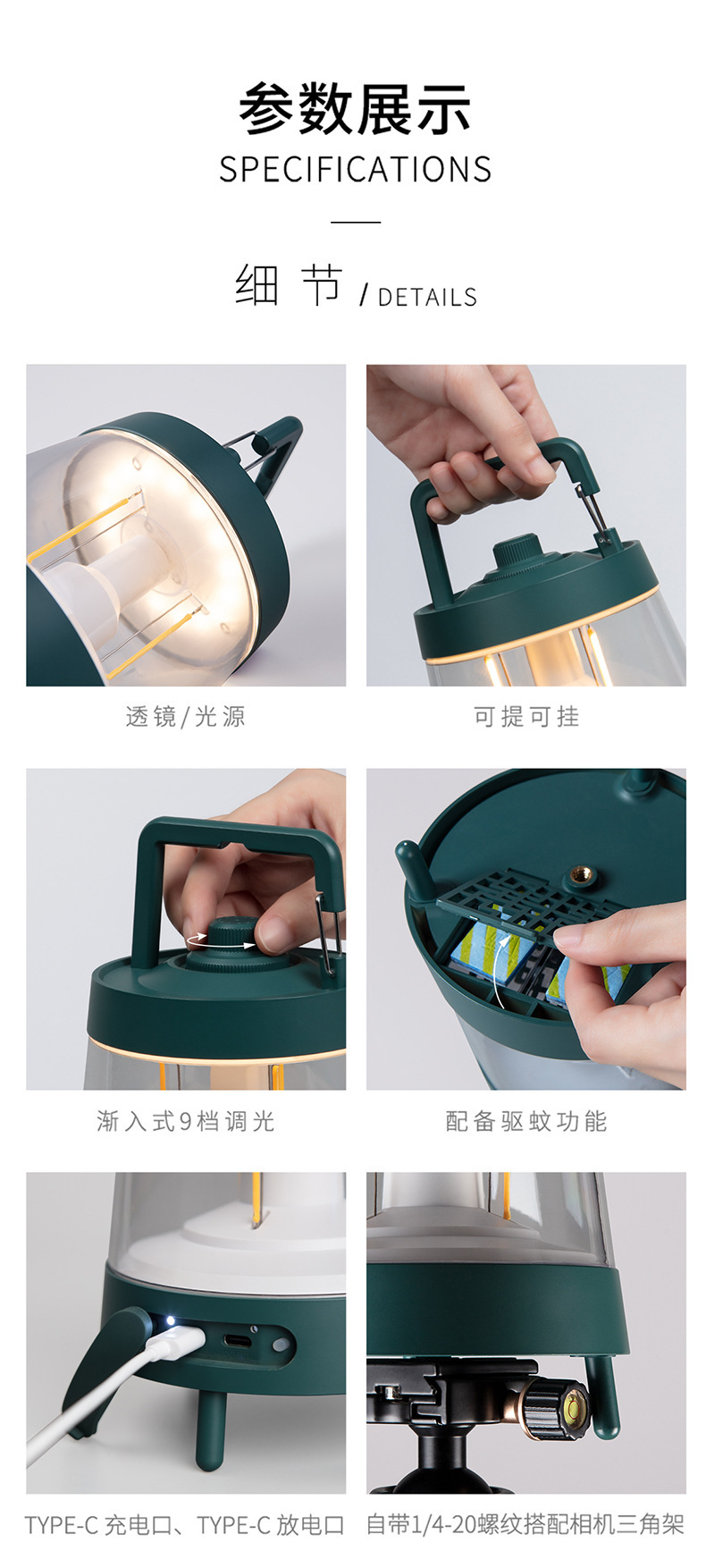 参数展示
SPECIFICATIONS

细节 / DETAILS

透镜/光源

可提可挂

渐入式9档调光

配备驱蚊功能

TYPE-C 充电口、TYPE-C 放电口

自带1/4-20螺纹搭配相机三角架