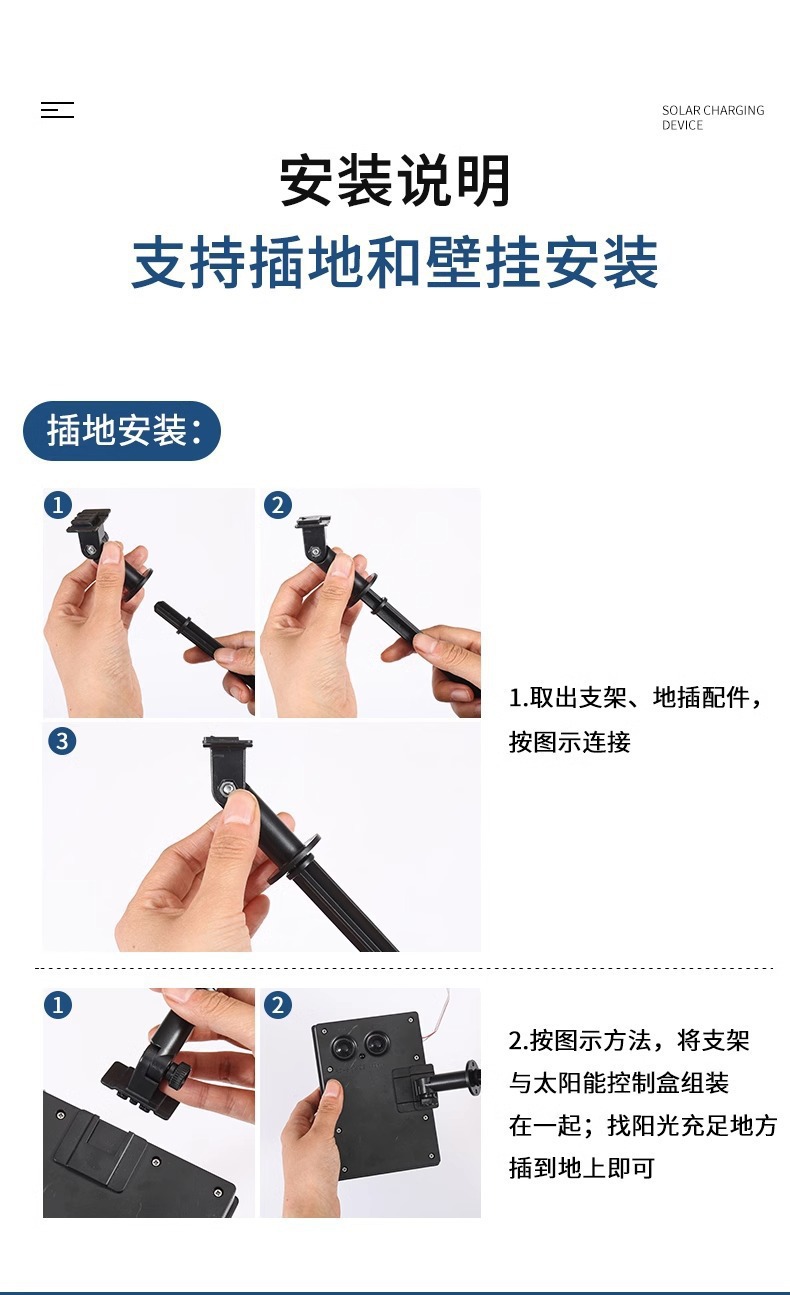 SOLAR CHARGING DEVICE

安装说明

支持插地和壁挂安装

插地安装：

1

2

3

1.取出支架、地插配件，按图示连接

1

2

2.按图示方法，将支架与太阳能控制盒组装在一起；找阳光充足地方插到地上即可