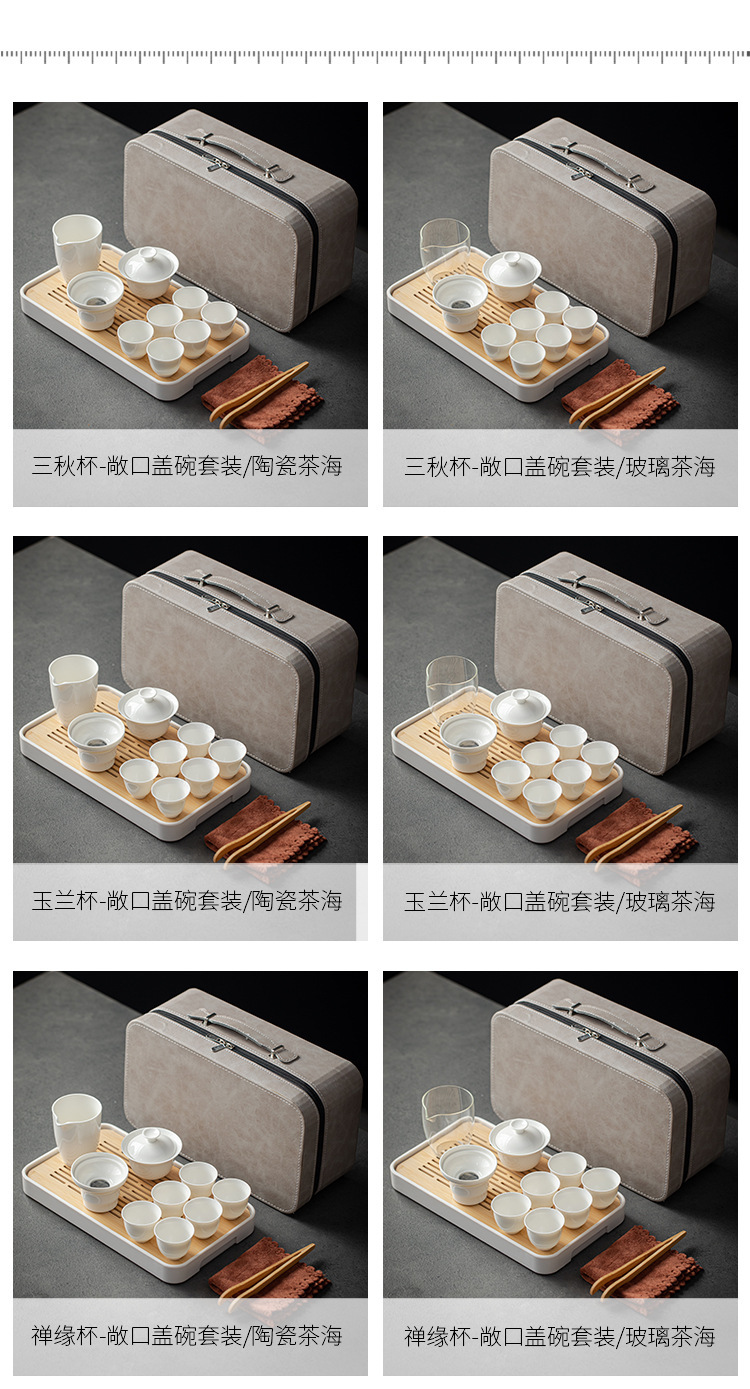 三秋杯-敞口盖碗套装/陶瓷茶海

三秋杯-敞口盖碗套装/玻璃茶海

玉兰杯-敞口盖碗套装/陶瓷茶海

玉兰杯-敞口盖碗套装/玻璃茶海

禅缘杯-敞口盖碗套装/陶瓷茶海

禅缘杯-敞口盖碗套装/玻璃茶海