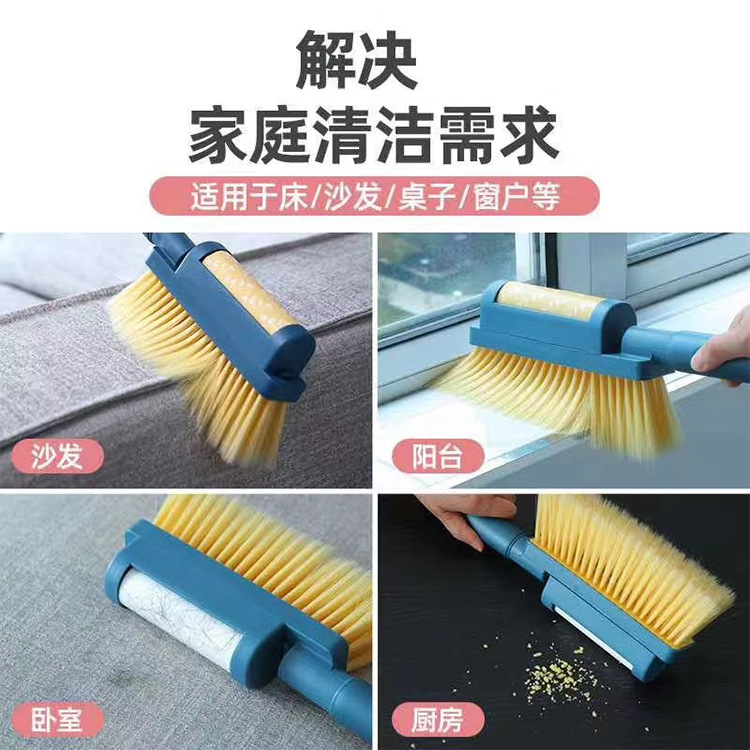 解决
家庭清洁需求

适用于床/沙发/桌子/窗户等

沙发

阳台

卧室

厨房