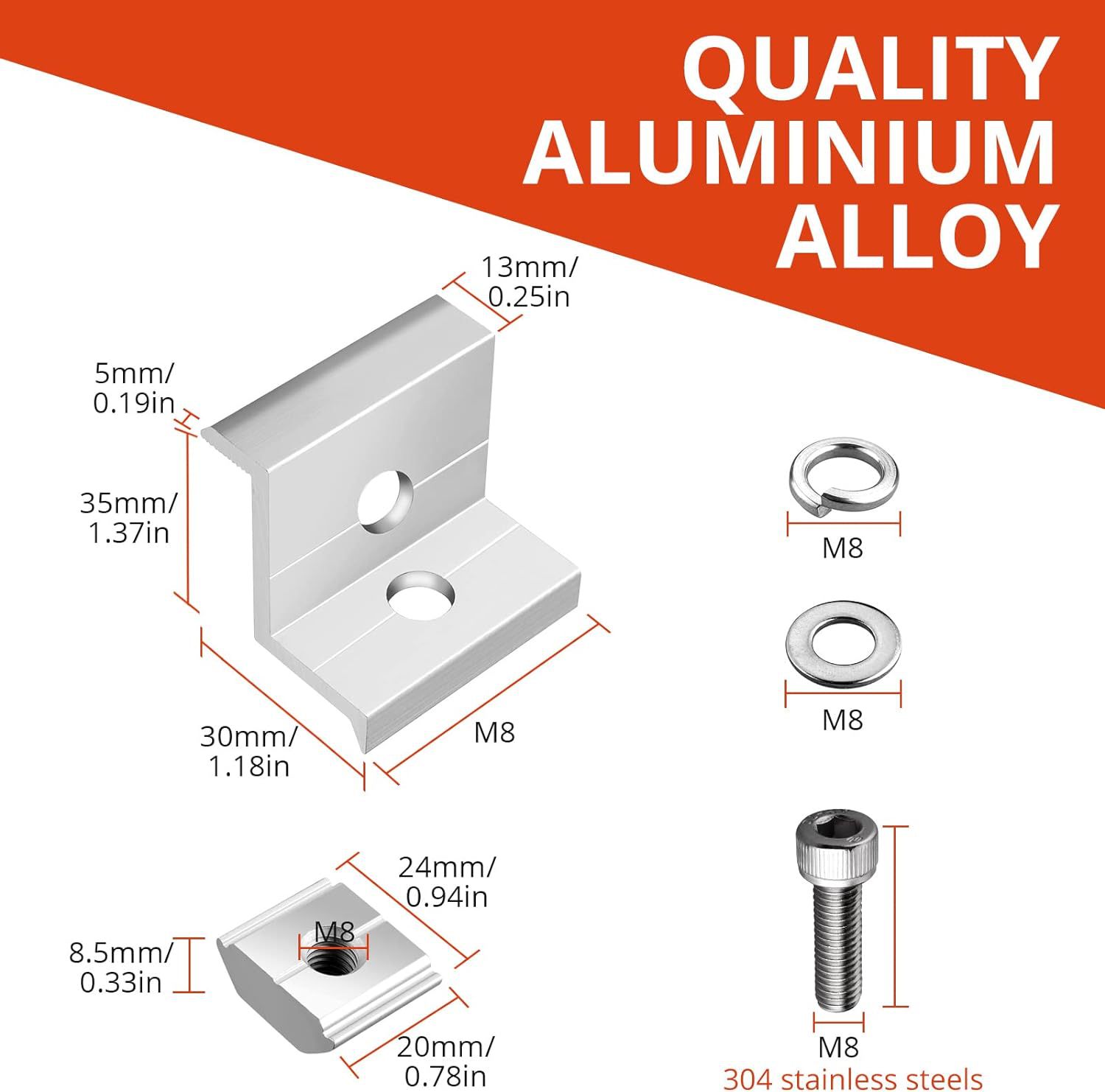 QUALITY ALUMINIUM ALLOY

13mm/ 0.25in

5mm/ 0.19in

35mm/ 1.37in

30mm/ 1.18in

M8

M8

M8

24mm/ 0.94in

M8

8.5mm/ 0.33in

20mm/ 0.78in

M8

304 stainless steels