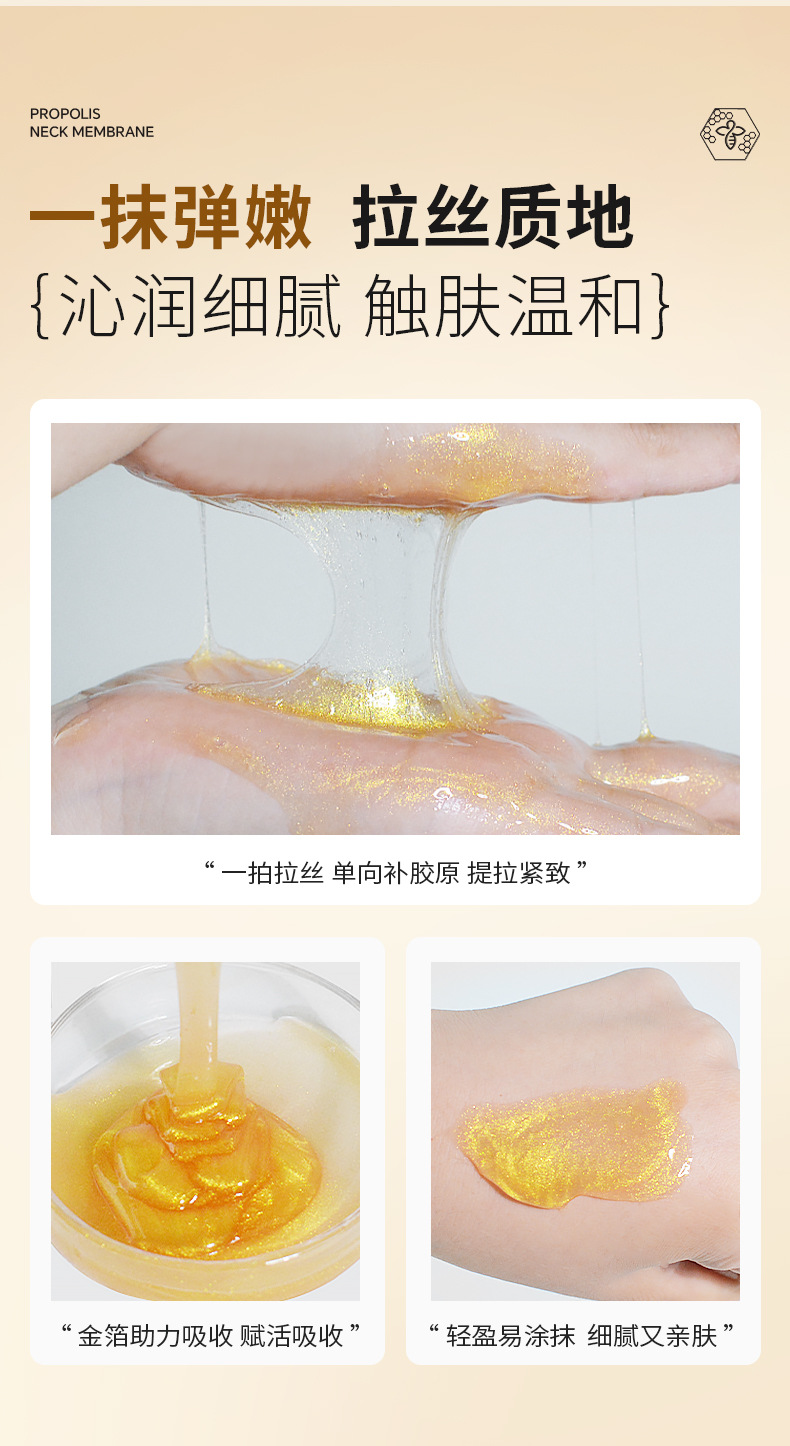 PROPOLIS
NECK MEMBRANE

一抹弹嫩 拉丝质地
{沁润细腻 触肤温和}

“ 一拍拉丝 单向补胶原 提拉紧致 ”

“ 金箔助力吸收 赋活吸收 ”

“ 轻盈易涂抹 细腻又亲肤 ”