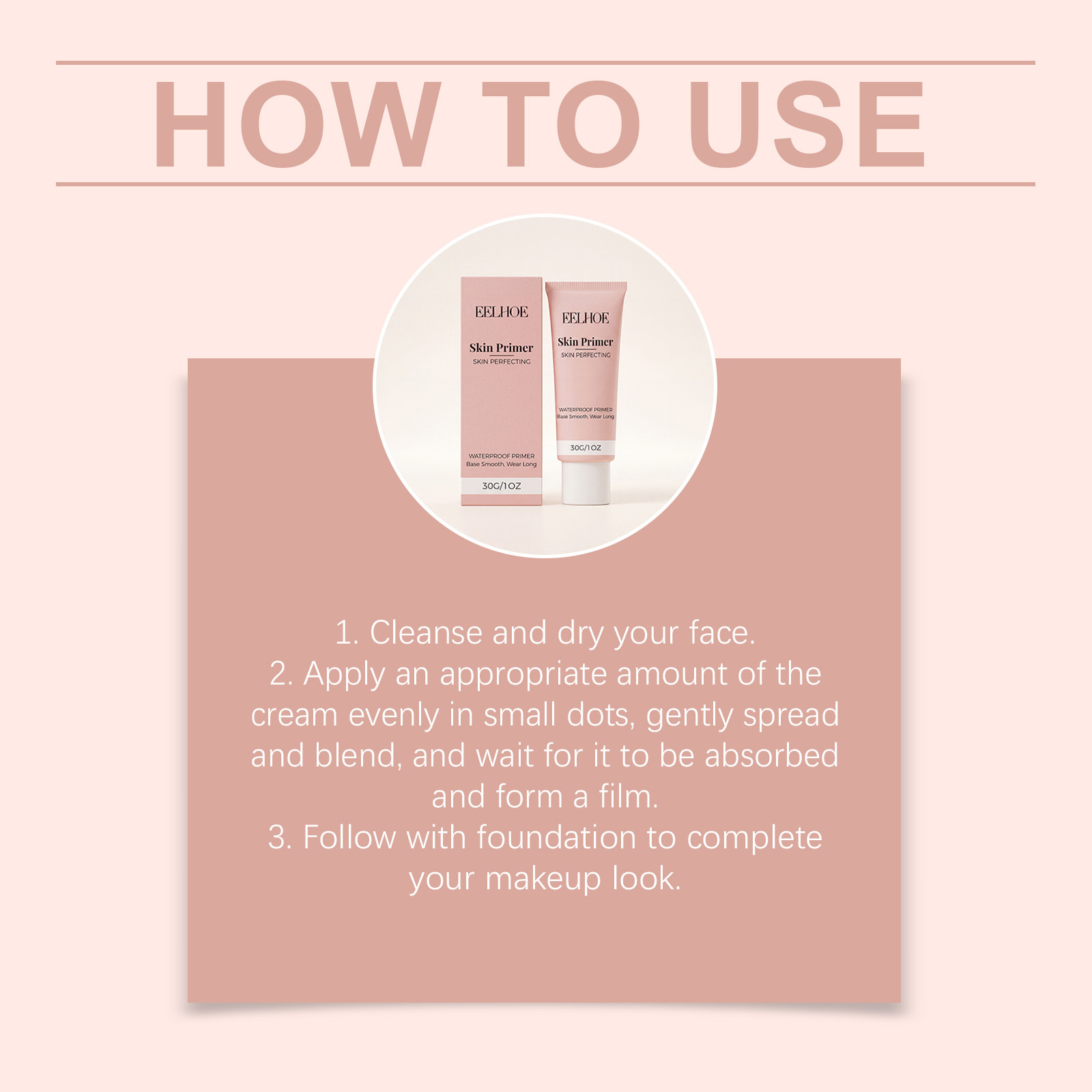 HOW TO USE

EELHOE
Skin Primer
SKIN PERFECTING
WATERPROOF PRIMER
Base Smooth, Wear Long
30G/1OZ

EELHOE
Skin Primer
SKIN PERFECTING
WATERPROOF PRIMER
Base Smooth, Wear Long
30G/1OZ

1. Cleanse and dry your face.
2. Apply an appropriate amount of the cream evenly in small dots, gently spread and blend, and wait for it to be absorbed and form a film.
3. Follow with foundation to complete your makeup look.