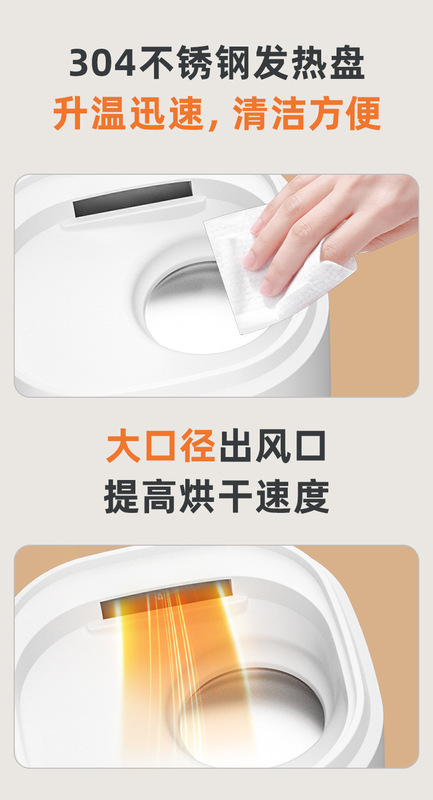 304不锈钢发热盘
升温迅速，清洁方便

大口径出风口
提高烘干速度