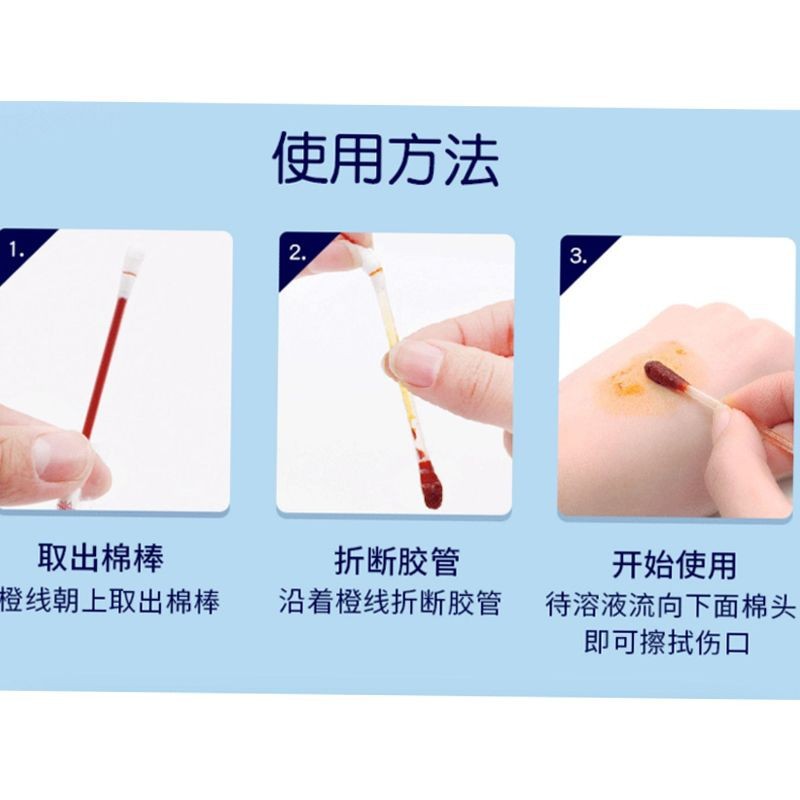 使用方法

1.

取出棉棒
橙线朝上取出棉棒

2.

折断胶管
沿着橙线折断胶管

3.

开始使用
待溶液流向下面棉头
即可擦拭伤口