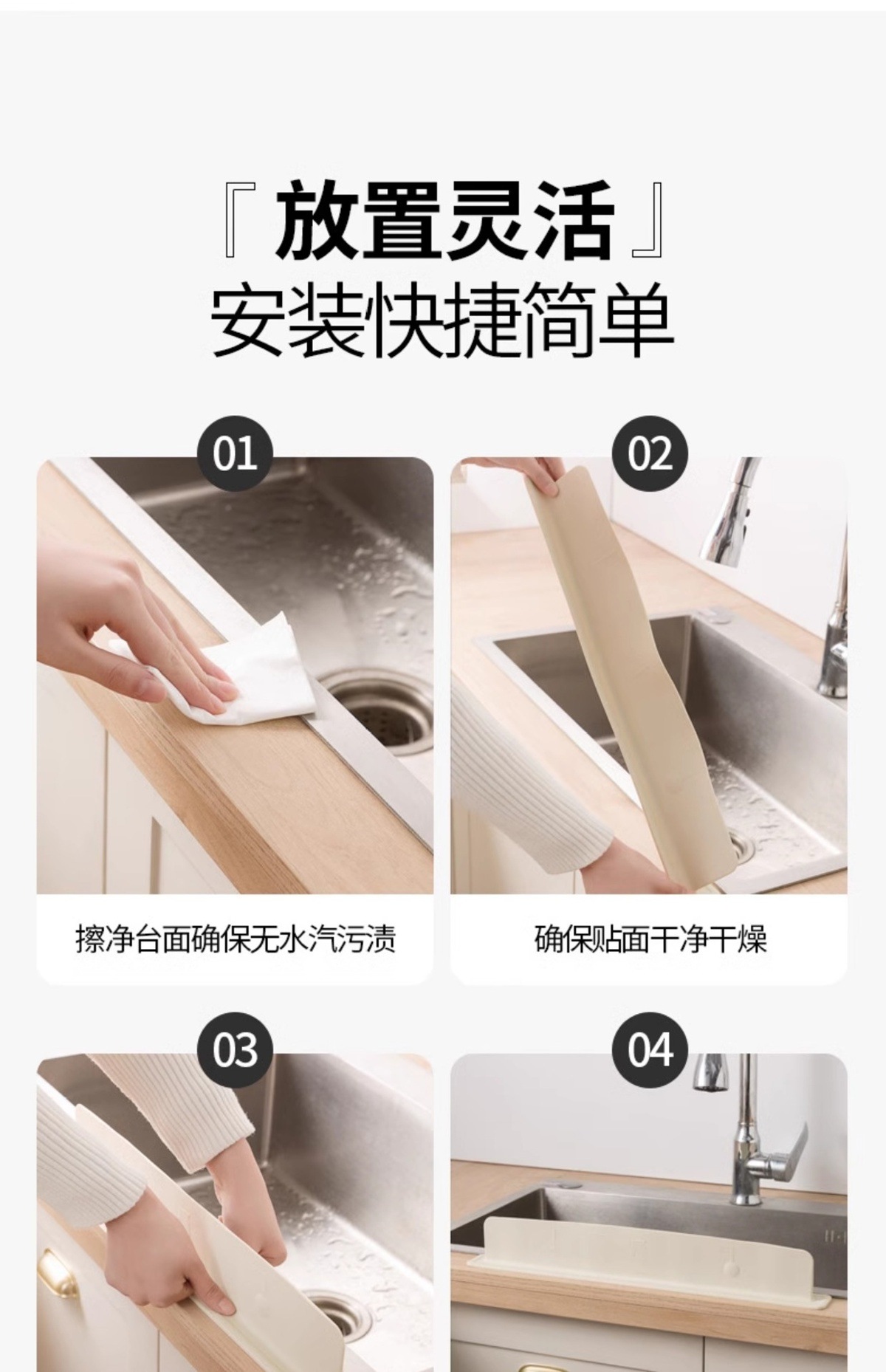 『放置灵活』
安装快捷简单

01
擦净台面确保无水汽污渍

02
确保贴面干净干燥

03

04