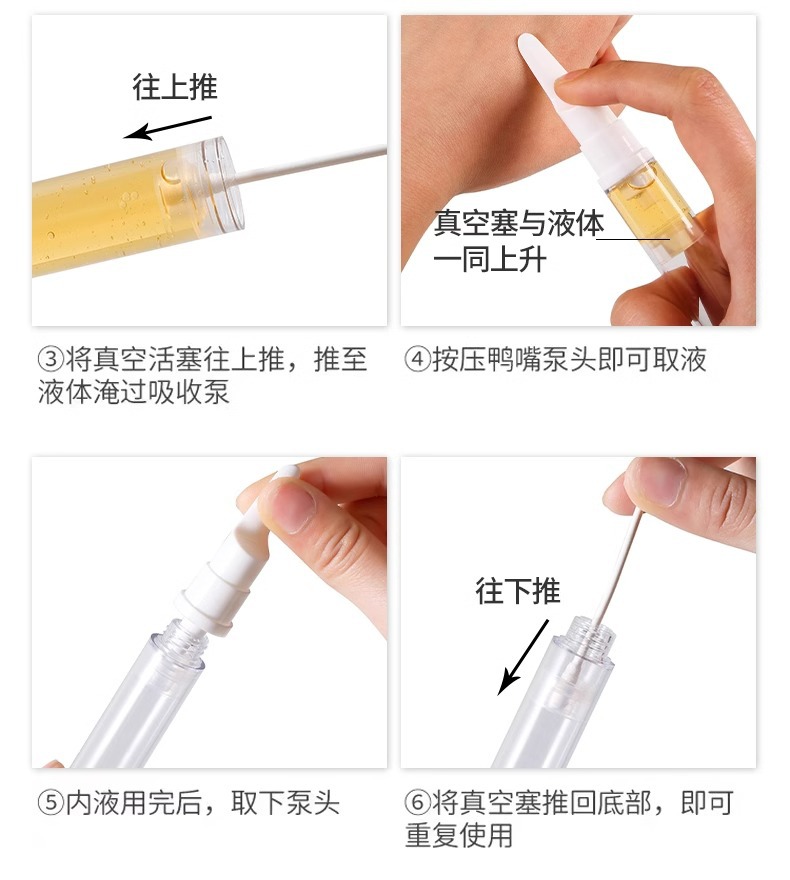 往上推

③将真空活塞往上推，推至液体淹过吸收泵

真空塞与液体一同上升

④按压鸭嘴泵头即可取液

⑤内液用完后，取下泵头

往下推

⑥将真空塞推回底部，即可重复使用