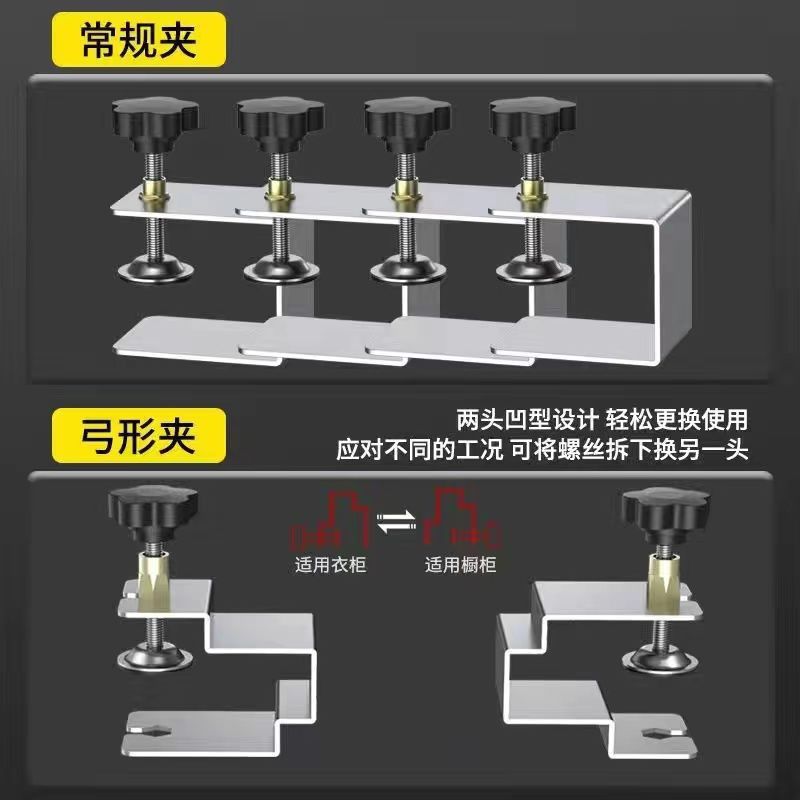 常规夹

弓形夹

两头凹型设计 轻松更换使用
应对不同的工况 可将螺丝拆下换另一头

适用衣柜

适用橱柜