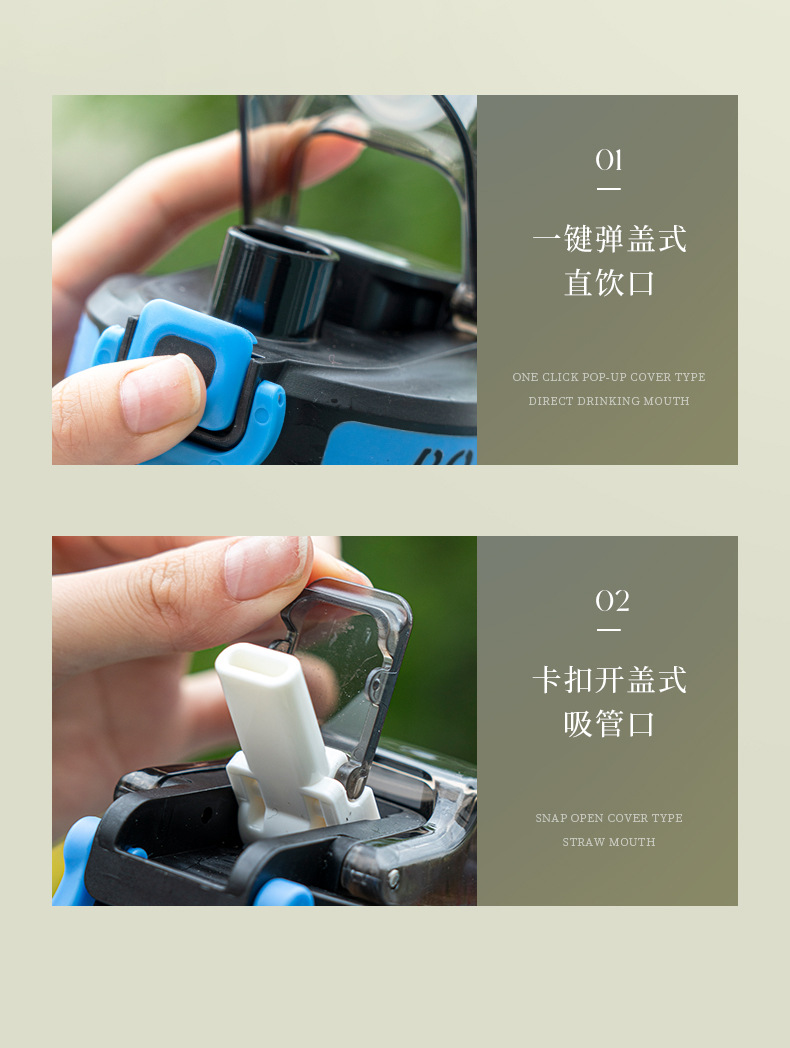 01

一键弹盖式
直饮口

ONE CLICK POP-UP COVER TYPE
DIRECT DRINKING MOUTH

02

卡扣开盖式
吸管口

SNAP OPEN COVER TYPE
STRAW MOUTH