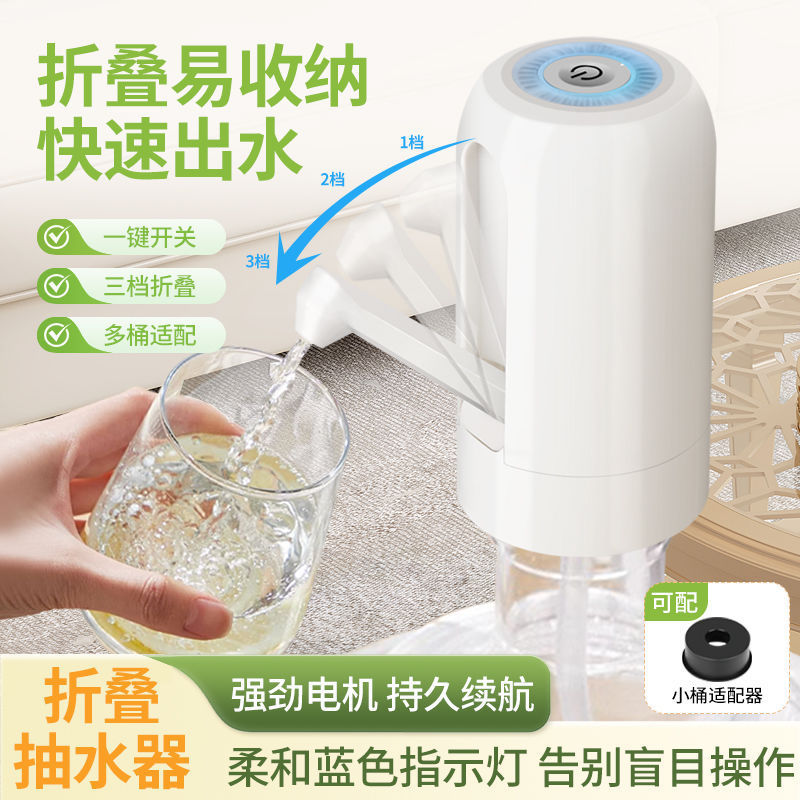 折叠易收纳
快速出水

1档
2档
3档

一键开关
三档折叠
多桶适配

可配
小桶适配器

折叠
抽水器

强劲电机 持久续航
柔和蓝色指示灯 告别盲目操作