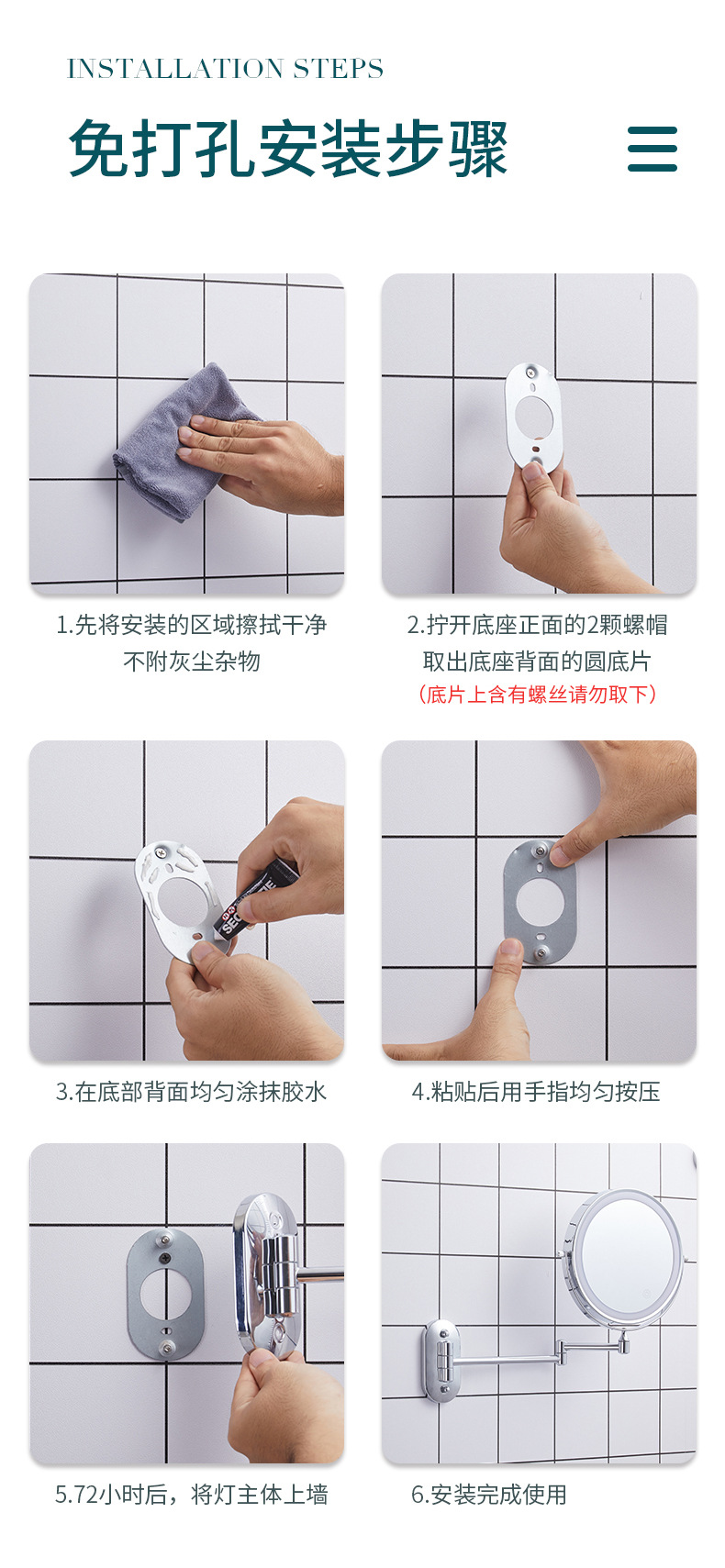 INSTALLATION STEPS

免打孔安装步骤

1.先将安装的区域擦拭干净
不附灰尘杂物

2.拧开底座正面的2颗螺帽
取出底座背面的圆底片
（底片上含有螺丝请勿取下）

3.在底部背面均匀涂抹胶水

4.粘贴后用手指均匀按压

5.72小时后，将灯主体上墙

6.安装完成使用