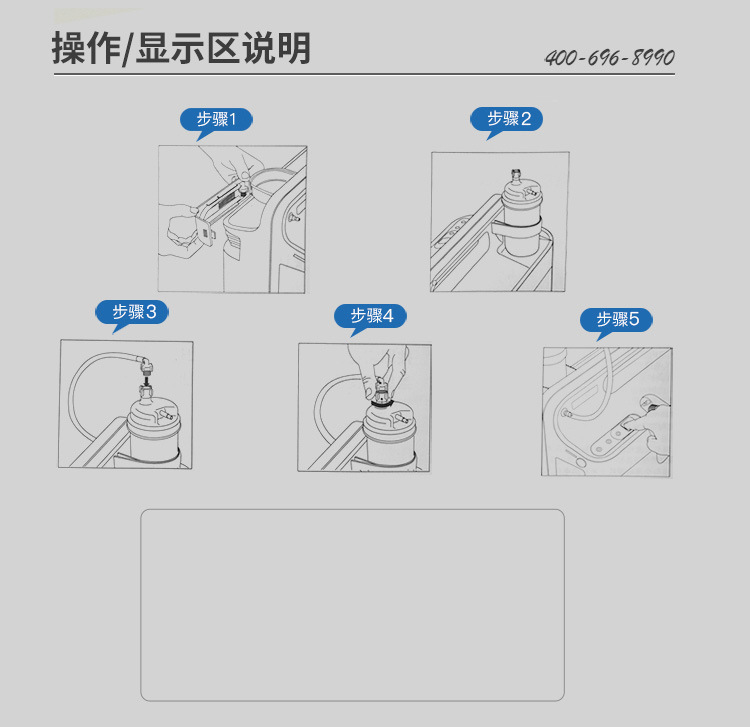 操作/显示区说明

400-696-8990

步骤1

步骤2

步骤3

步骤4

步骤5