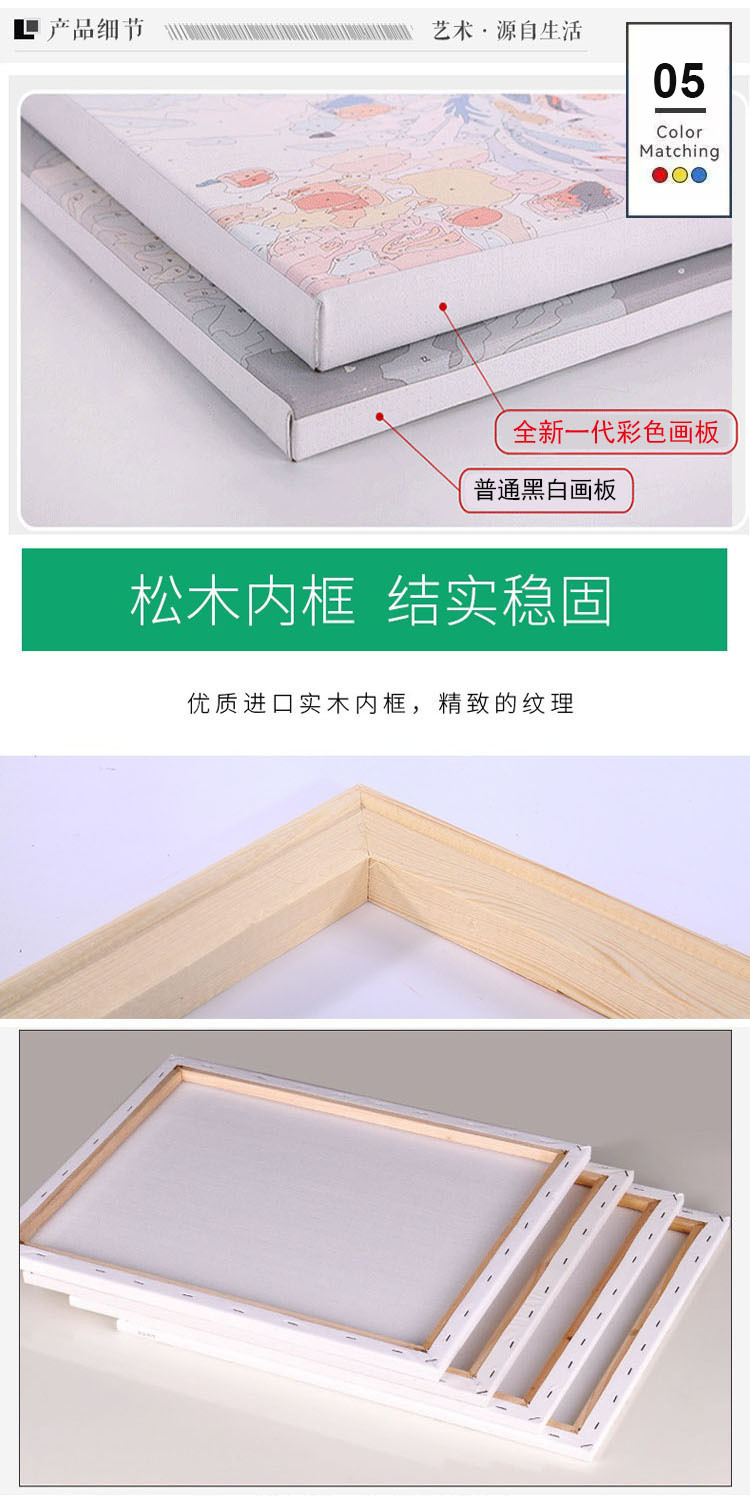 产品细节

艺术 · 源自生活

05
Color
Matching

全新一代彩色画板

普通黑白画板

松木内框 结实稳固

优质进口实木内框，精致的纹理