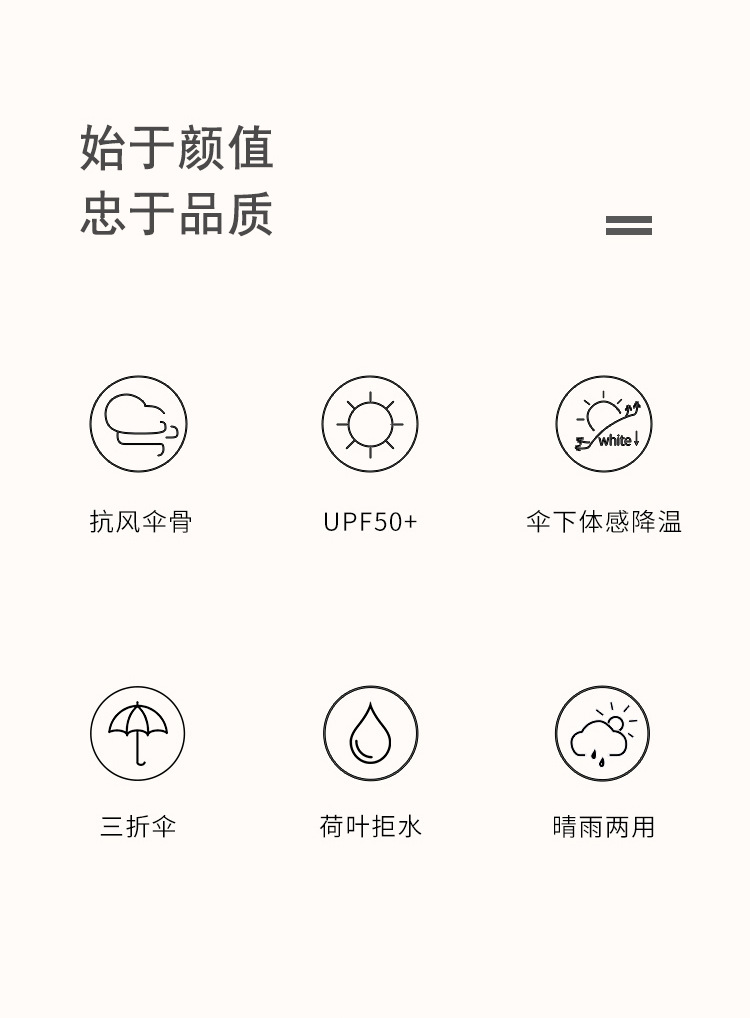 始于颜值
忠于品质

抗风伞骨

UPF50+

white

伞下体感降温

三折伞

荷叶拒水

晴雨两用