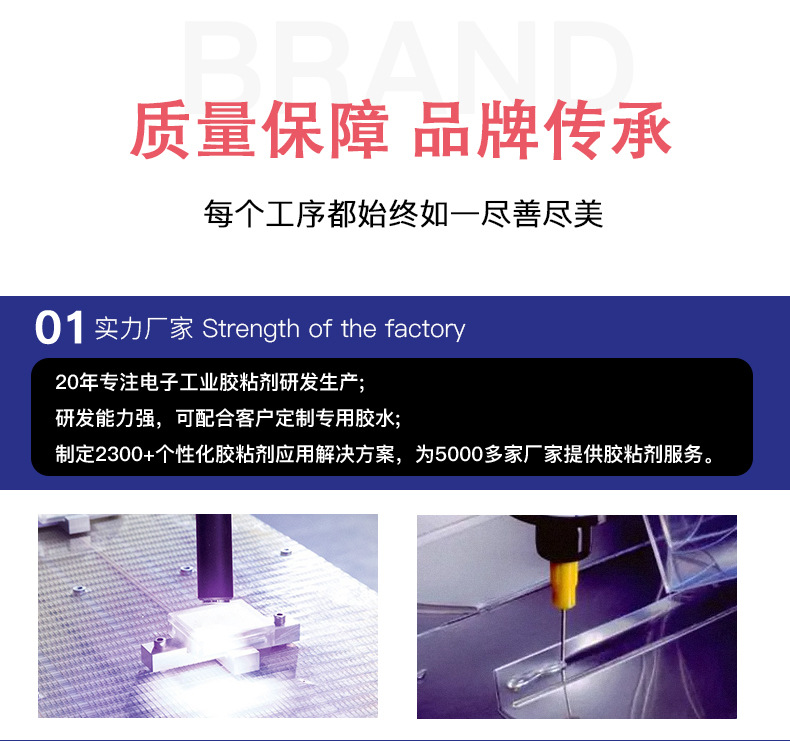 BRAND

质量保障 品牌传承

每个工序都始终如一尽善尽美

01 实力厂家 Strength of the factory

20年专注电子工业胶粘剂研发生产;
研发能力强，可配合客户定制专用胶水;
制定2300+个性化胶粘剂应用解决方案，为5000多家厂家提供胶粘剂服务。