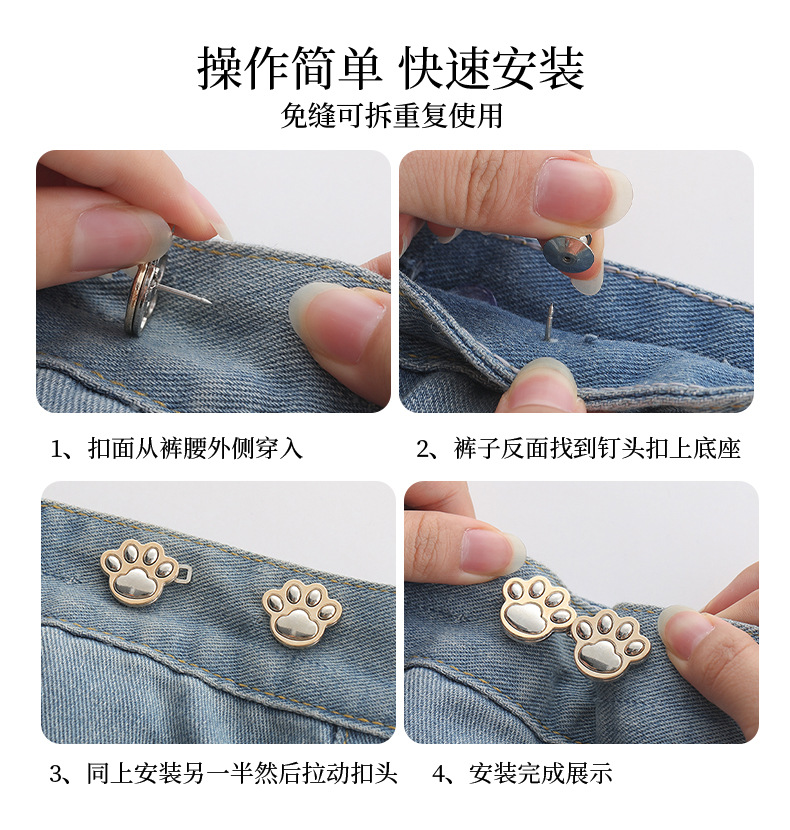 操作简单 快速安装

免缝可拆重复使用

1、扣面从裤腰外侧穿入

2、裤子反面找到钉头扣上底座

3、同上安装另一半然后拉动扣头

4、安装完成展示