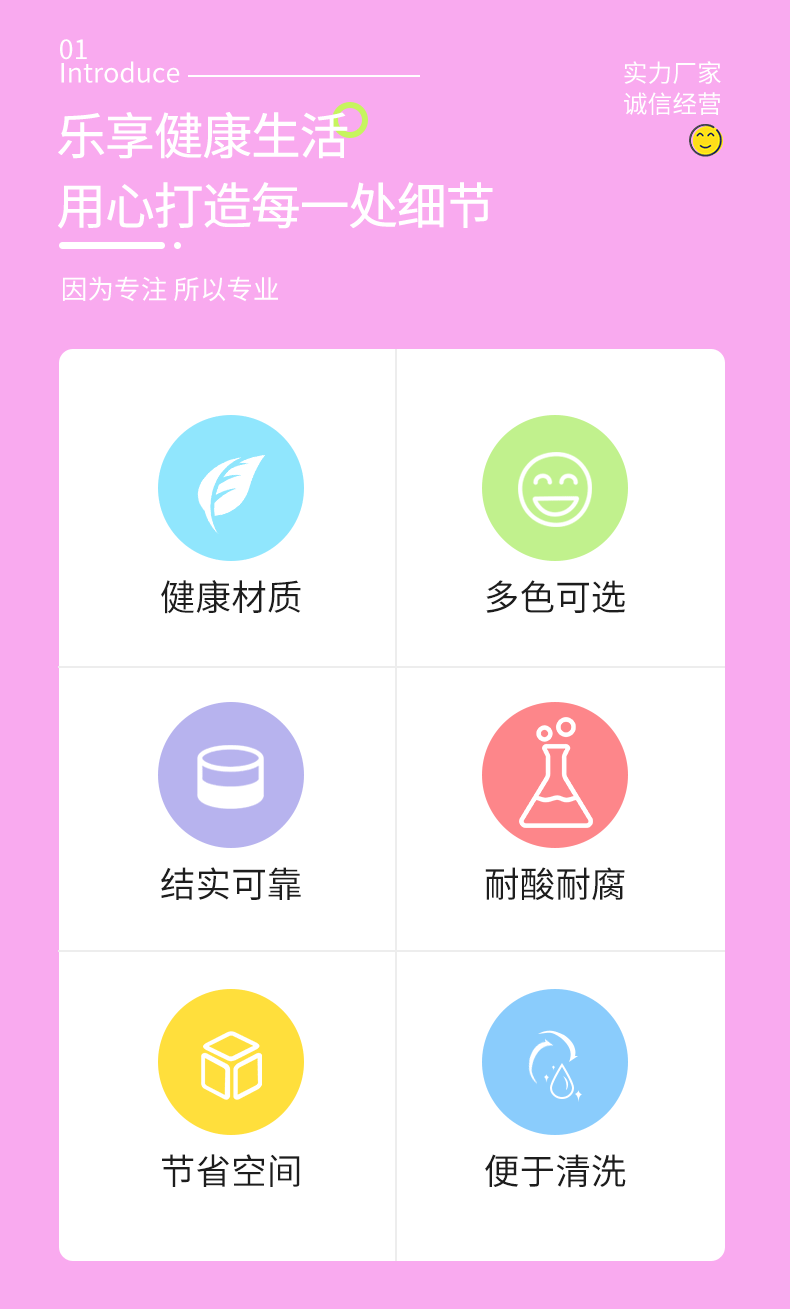 01
Introduce

实力厂家
诚信经营

乐享健康生活
用心打造每一处细节

因为专注 所以专业

健康材质

多色可选

结实可靠

耐酸耐腐

节省空间

便于清洗