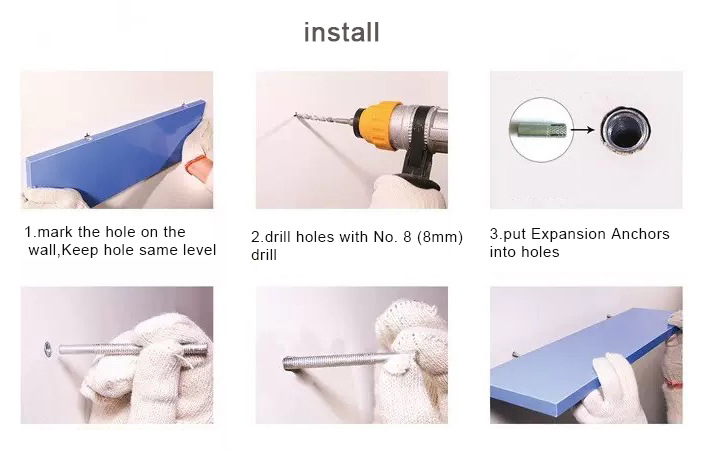 install

1.mark the hole on the wall,Keep hole same level

2.drill holes with No. 8 (8mm) drill

3.put Expansion Anchors into holes