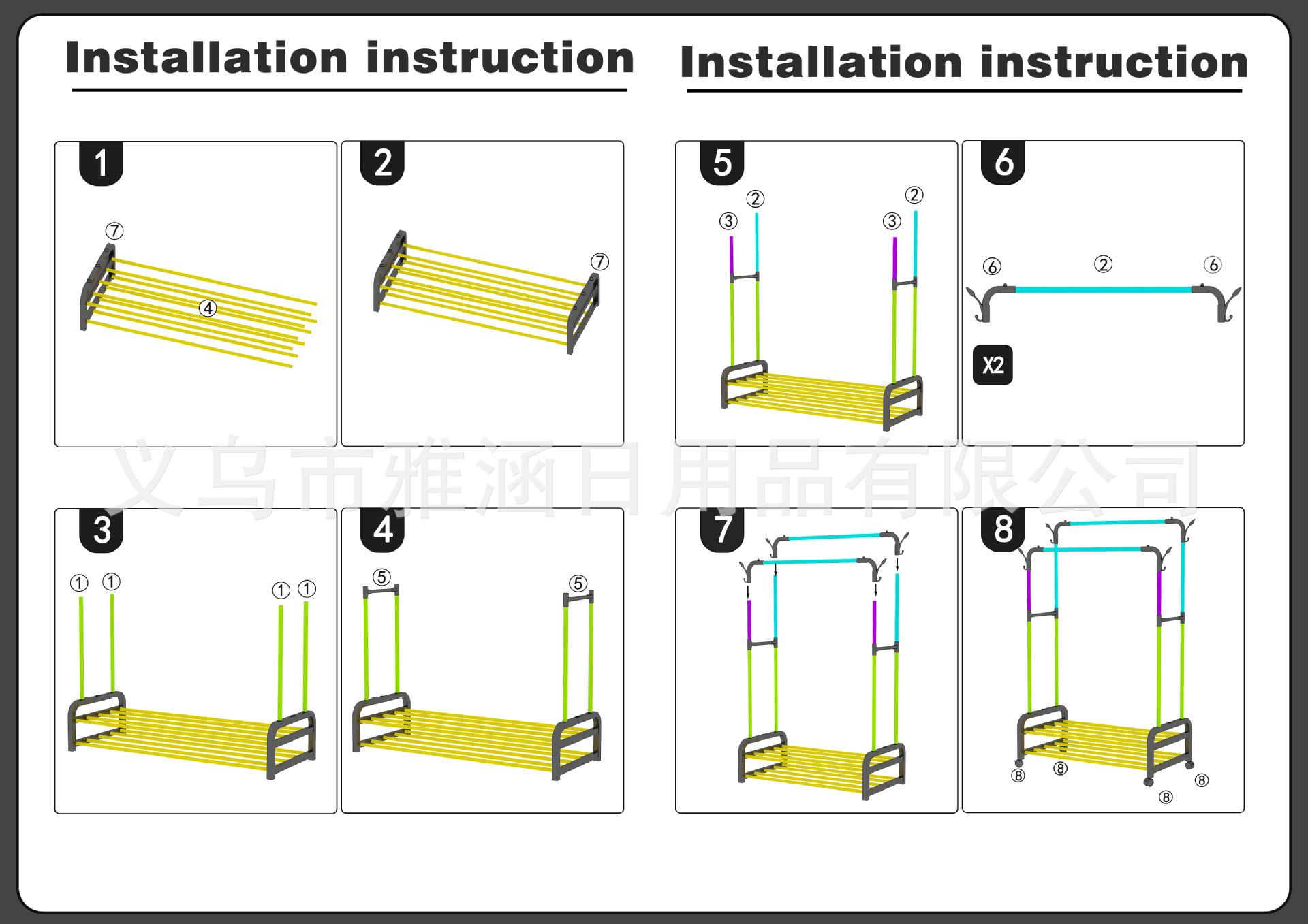 Installation instruction

1
⑦
④

2
⑦

3
① ① ① ①

4
⑤ ⑤

Installation instruction

5
③ ② ③ ②

6
⑥ ② ⑥
X2

7

8
⑧ ⑧ ⑧ ⑧

义乌市雅涵日用品有限公司