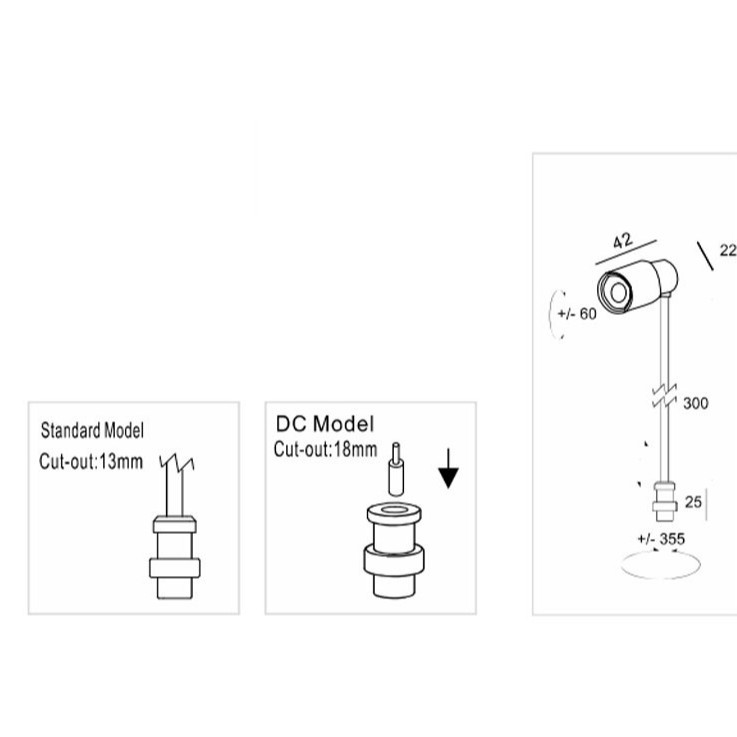 Standard Model
Cut-out:13mm

DC Model
Cut-out:18mm

42
22
+/- 60
300
25
+/- 355